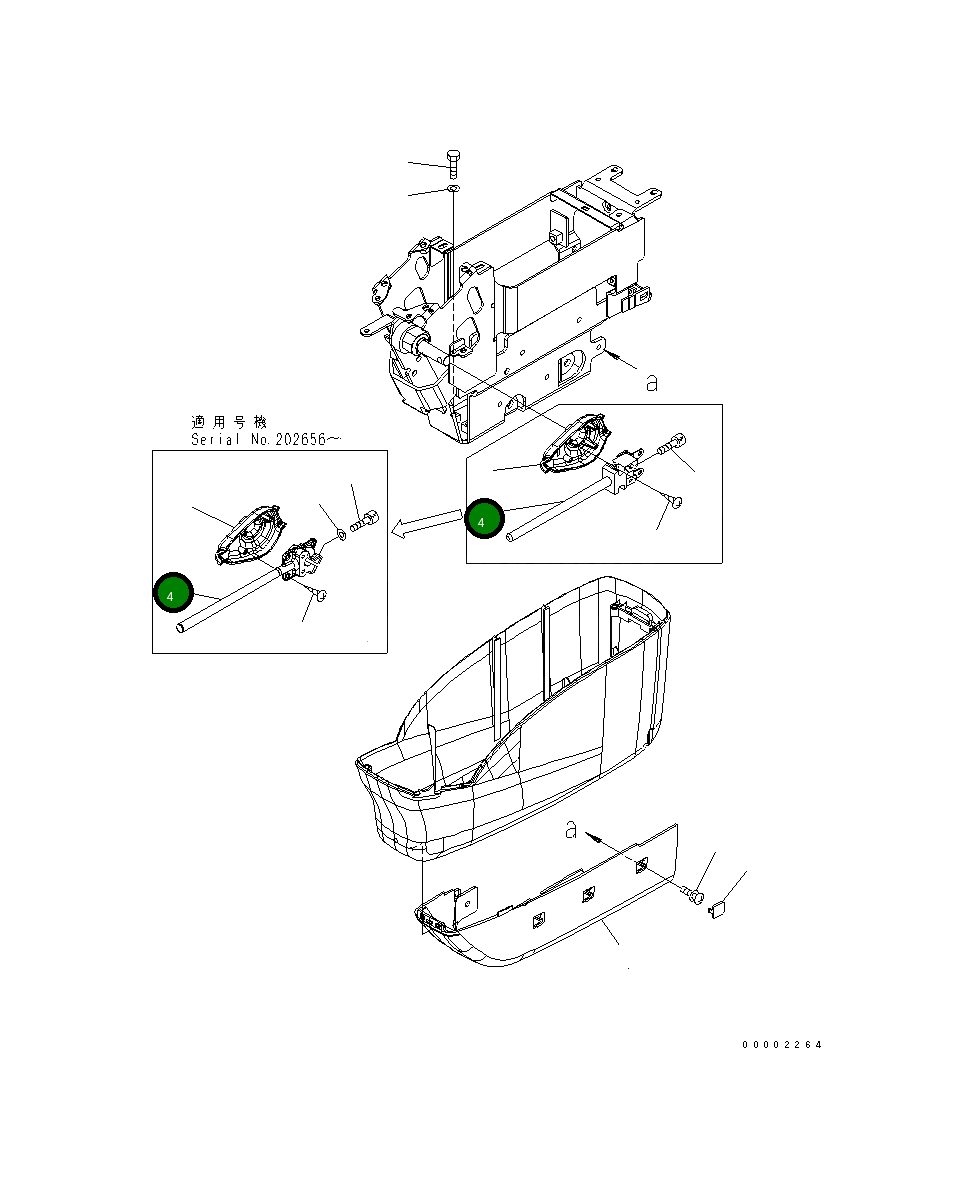 a

適用号機
Serial No.202656～

4

4

a

00002264