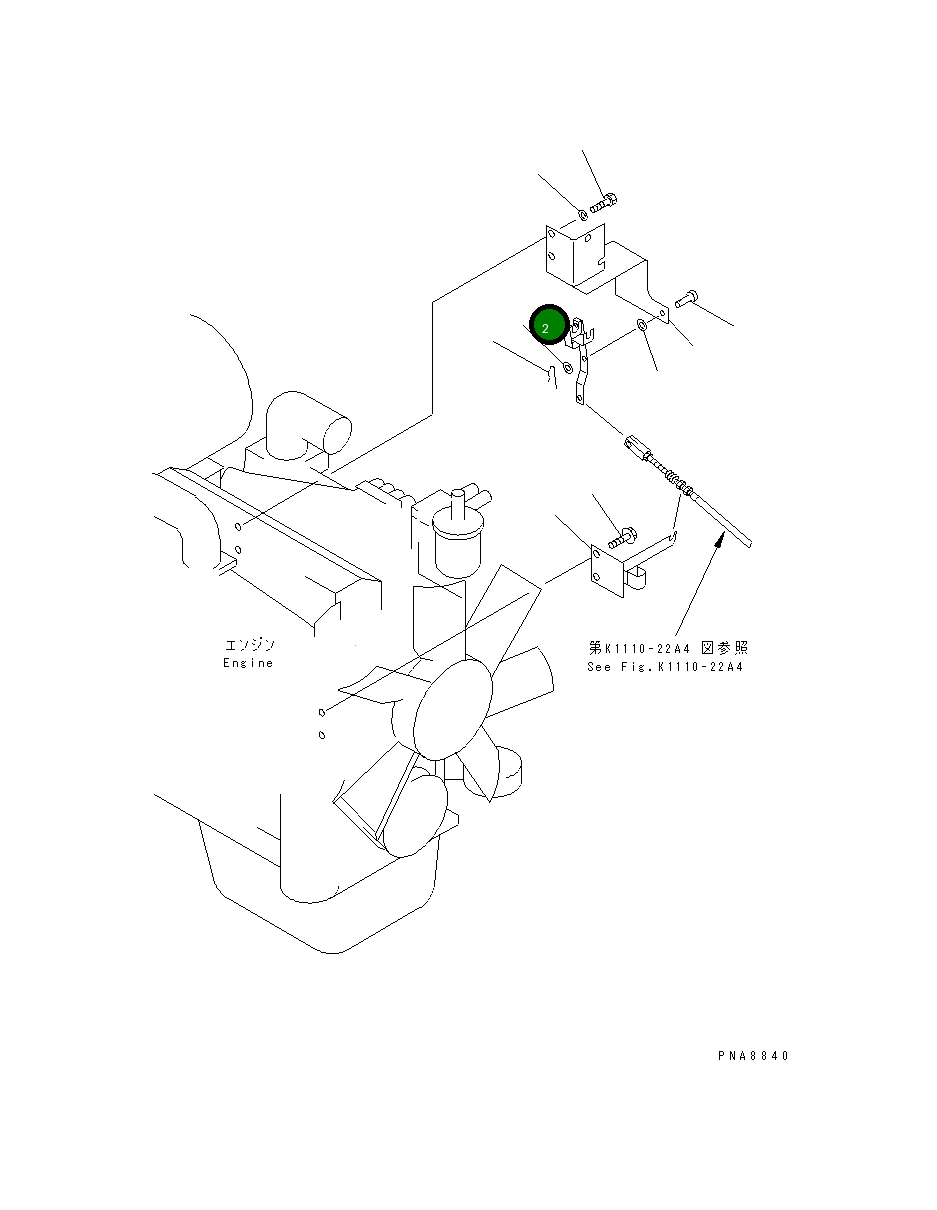 2

エンジン
Engine

第K1110-22A4 図参照
See Fig.K1110-22A4

PNA8840