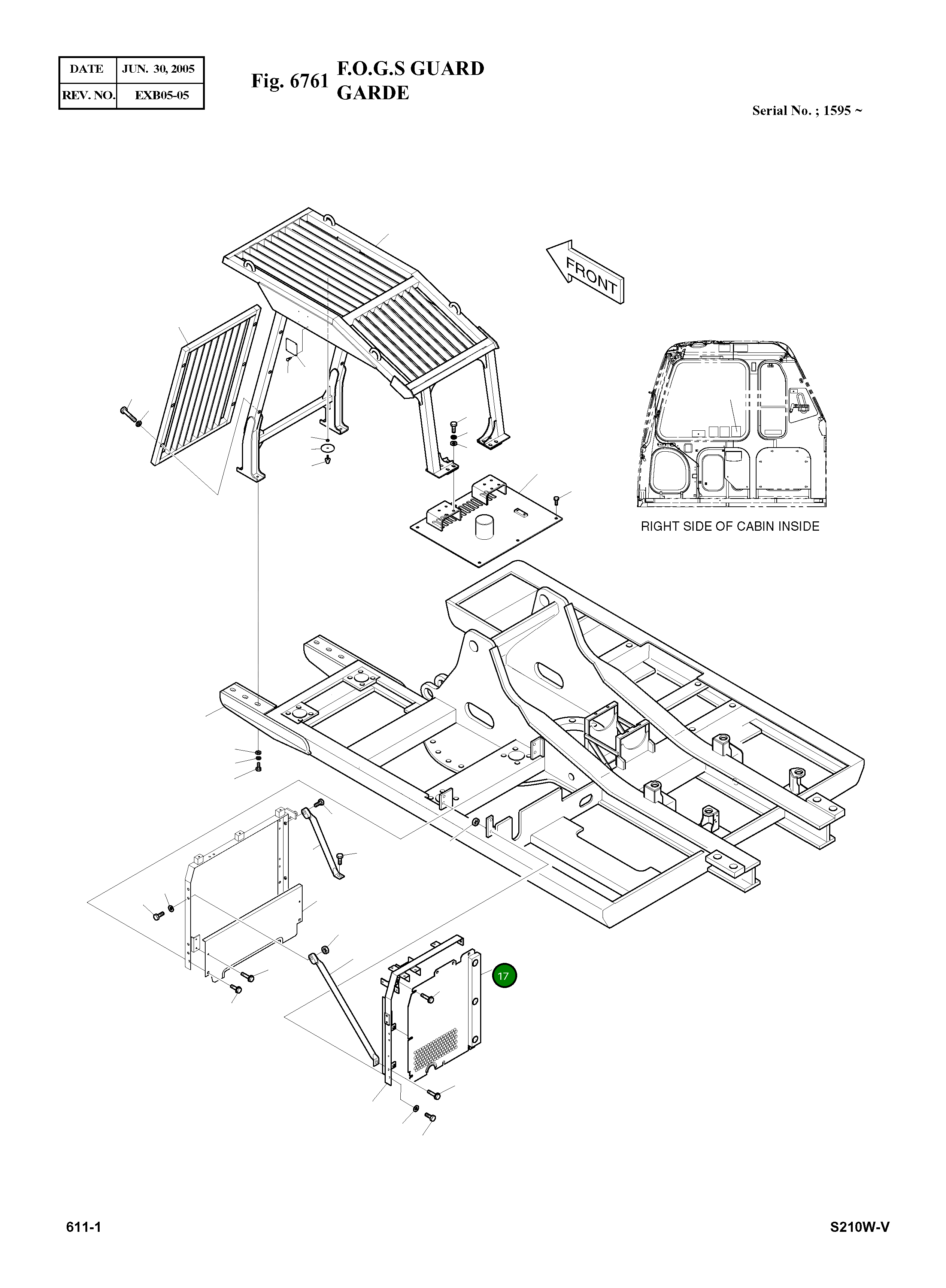 | DATE | JUN. 30, 2005 |
|---|---|
| REV. NO. | EXB05-05 |

Fig. 6761 F.O.G.S GUARD
GARDE

Serial No. ; 1595 ~

FRONT

RIGHT SIDE OF CABIN INSIDE

17

611-1

S210W-V