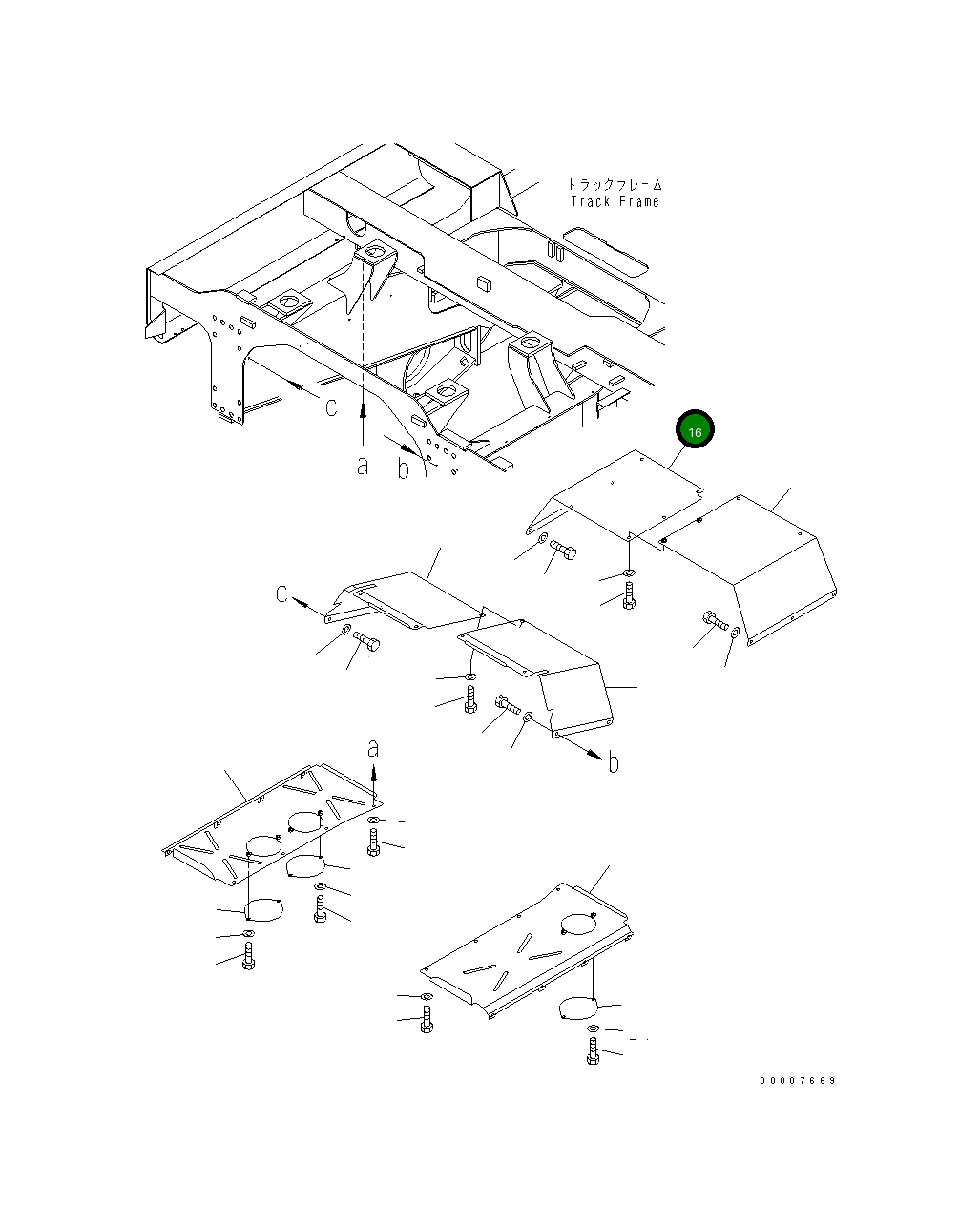 トラックフレーム
Track Frame

c

a b

16

c

b

a

00007669