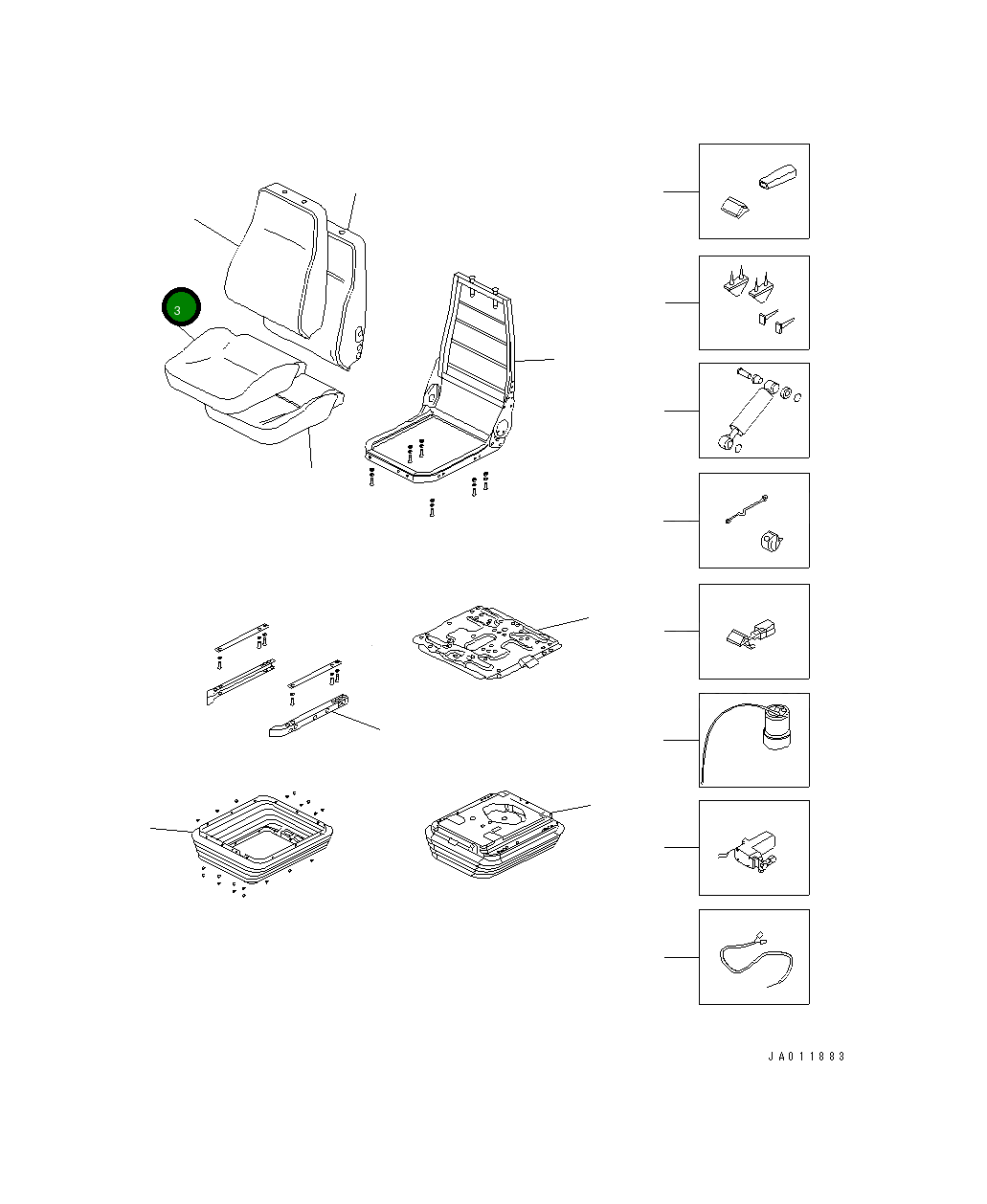 3

JA011883