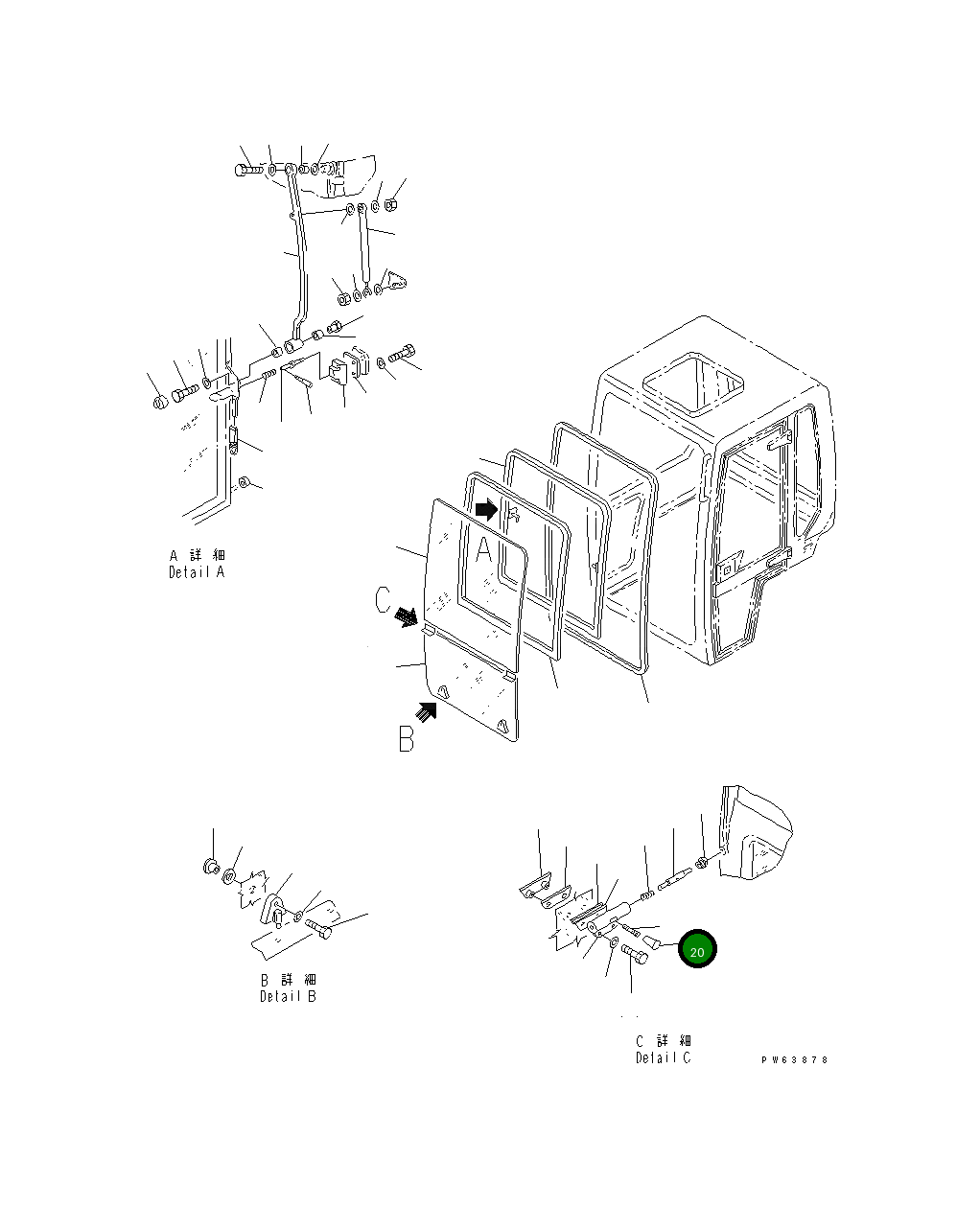 A 詳 細
Detail A

A

C

B

B 詳 細
Detail B

20

C 詳 細
Detail C

PW63878