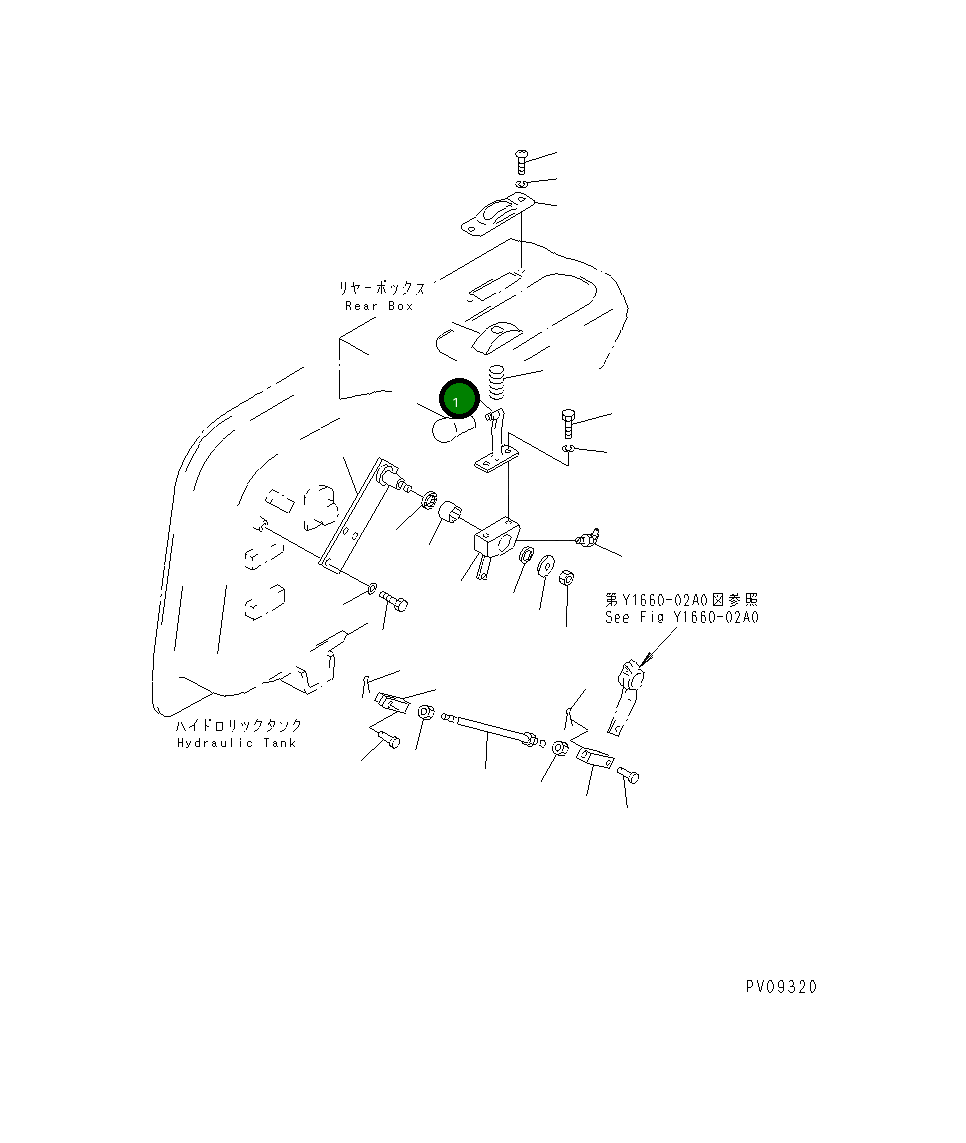 リヤーボックス
Rear Box

1

第Y1660-02A0図参照
See Fig Y1660-02A0

ハイドロリックタンク
Hydraulic Tank

PV09320