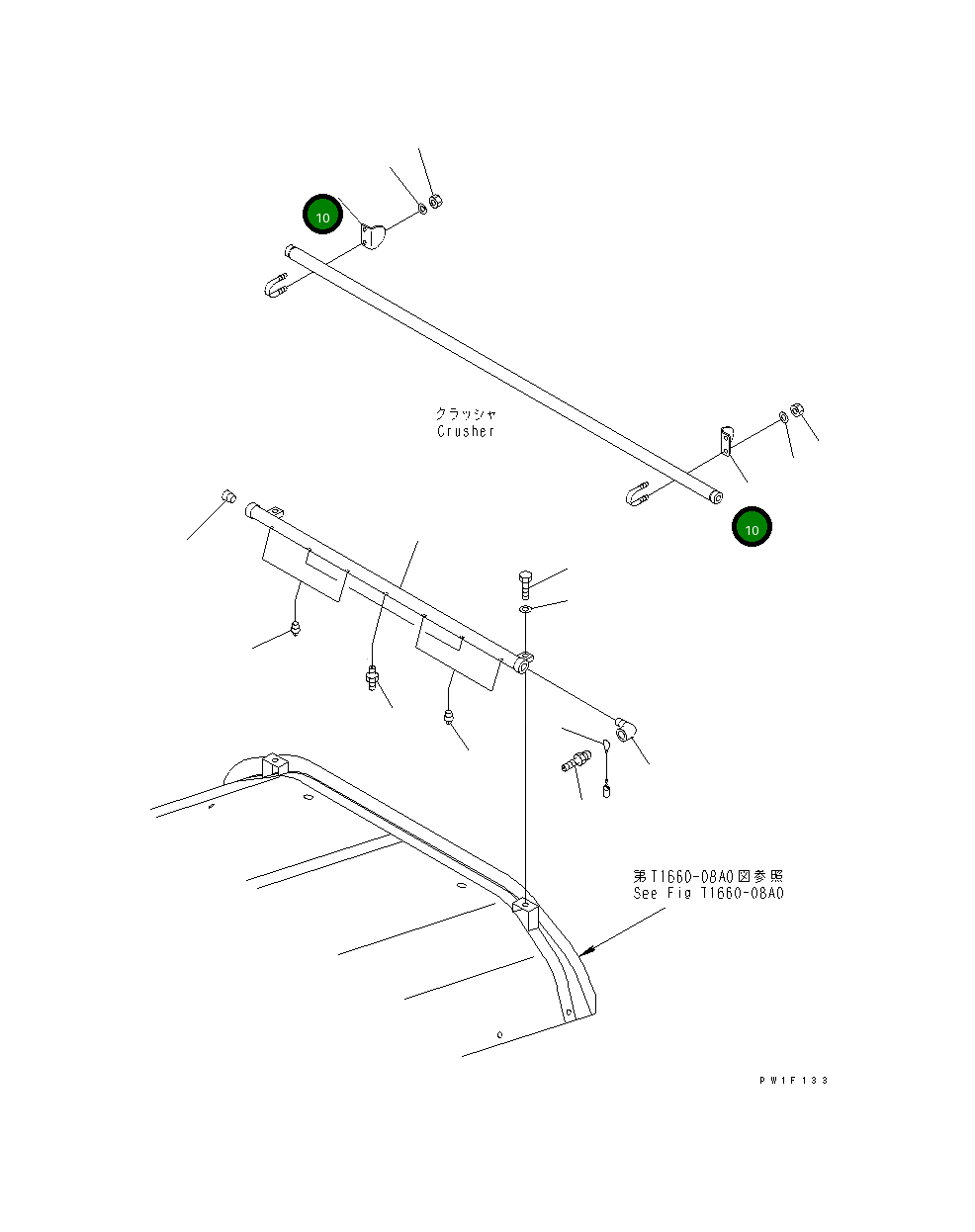 10

クラッシャ
Crusher

10

第T1660-08A0図参照
See Fig T1660-08A0

PW1F133