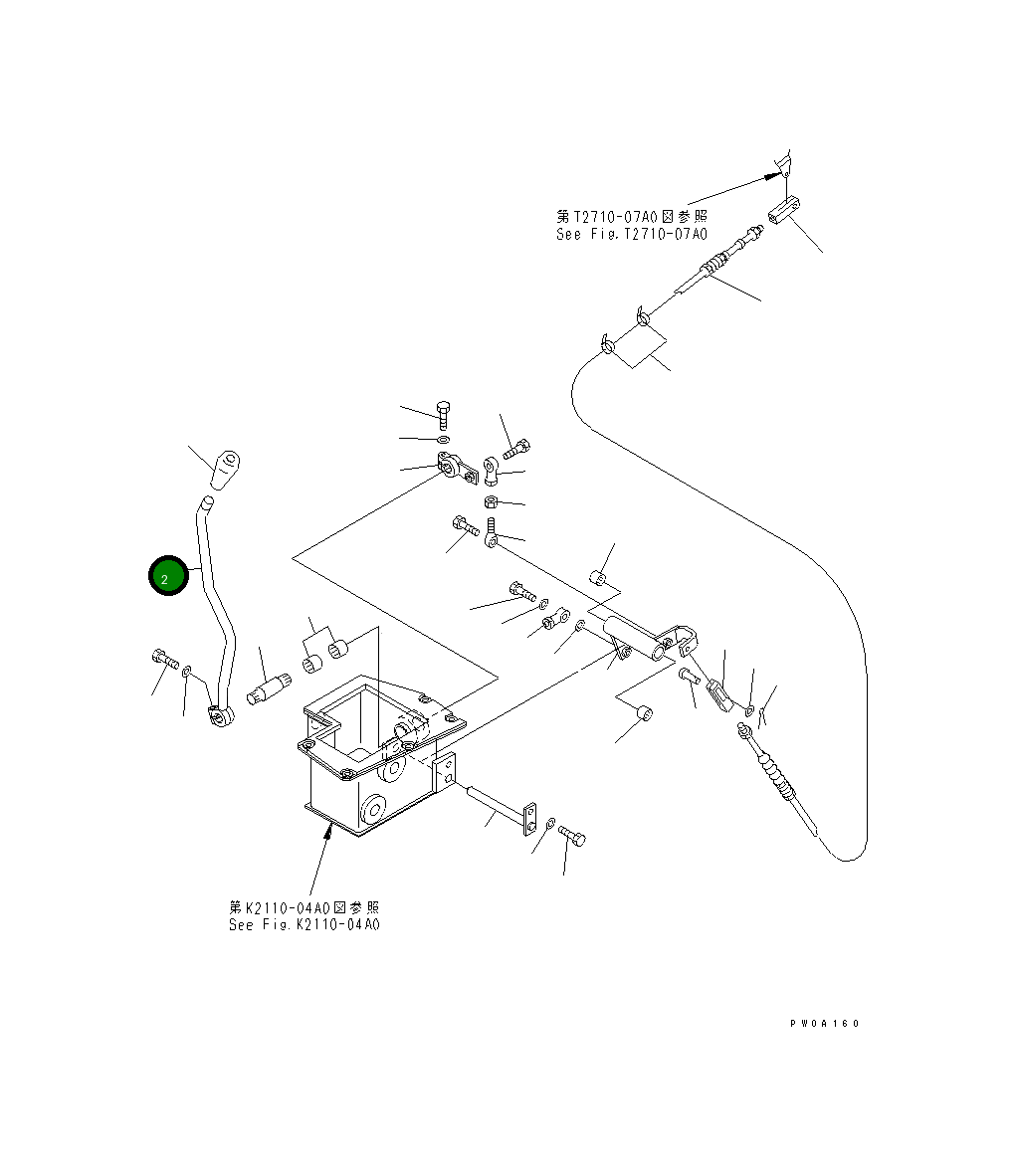 第T2710-07A0図参照
See Fig.T2710-07A0

2

第K2110-04A0図参照
See Fig.K2110-04A0

PW0A160