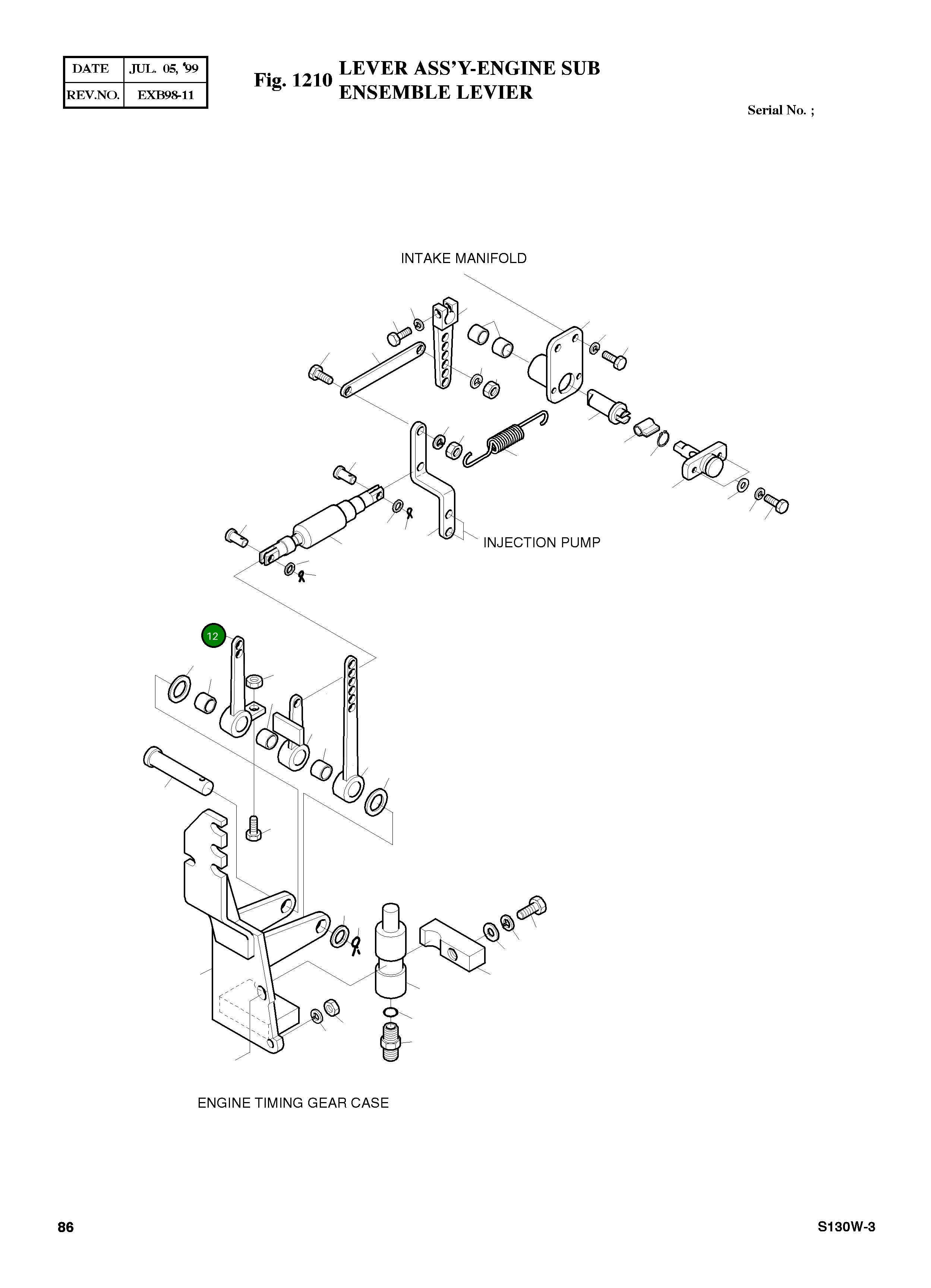 | DATE | JUL. 05, '99 |
|---|---|
| REV.NO. | EXB98-11 |

Fig. 1210 LEVER ASS'Y-ENGINE SUB
ENSEMBLE LEVIER

Serial No. ;

INTAKE MANIFOLD

INJECTION PUMP

12

ENGINE TIMING GEAR CASE

86

S130W-3