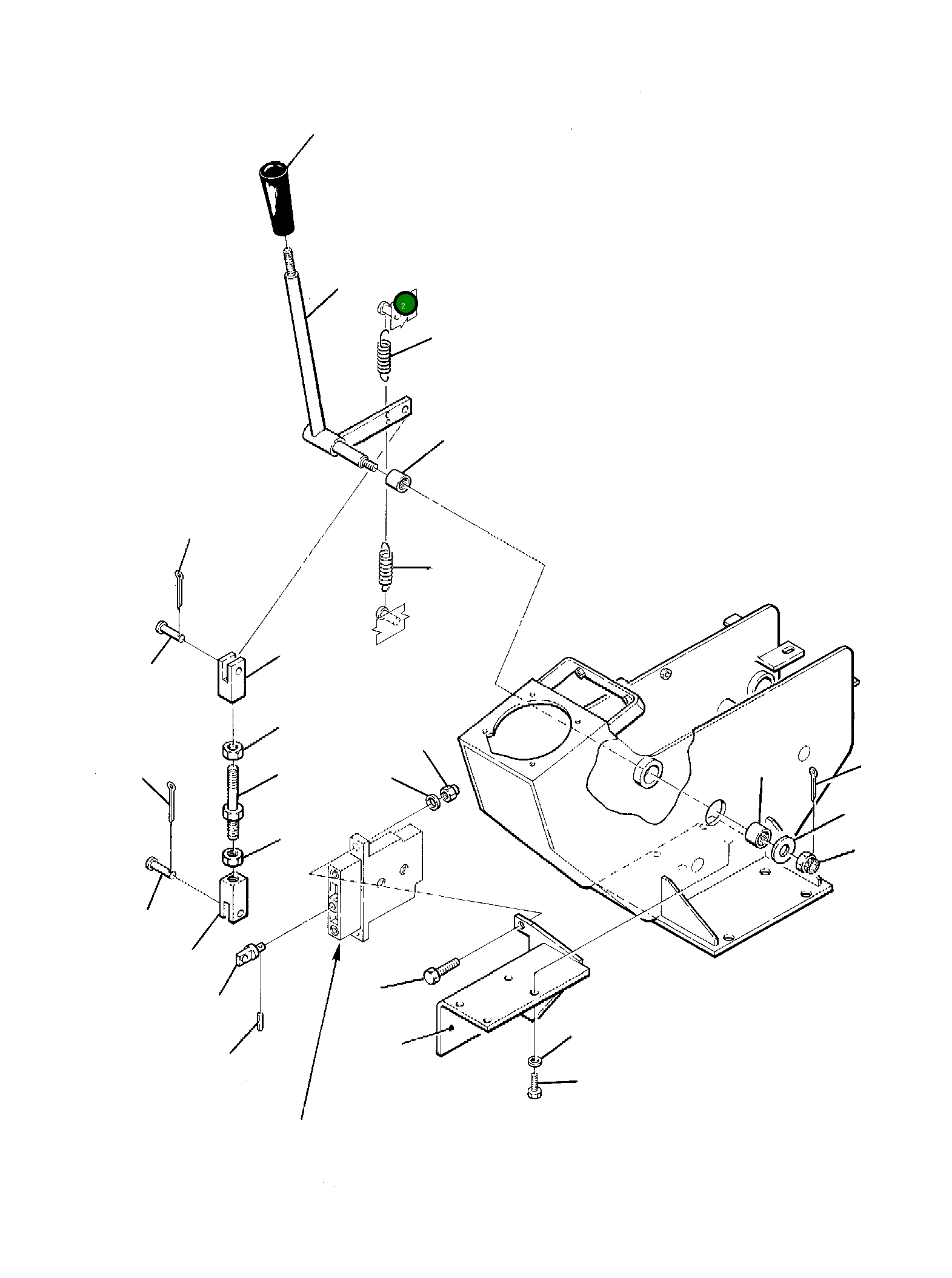 2