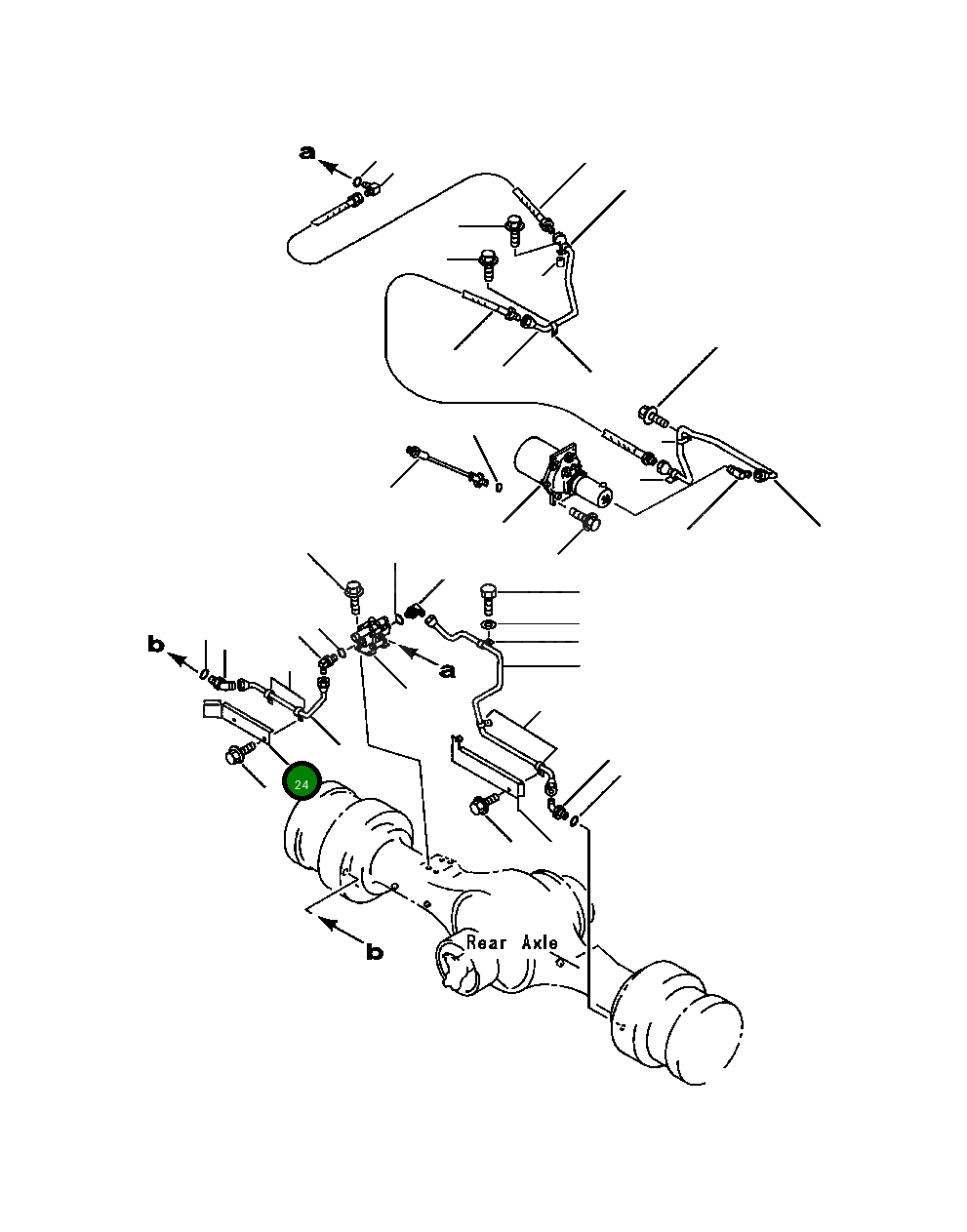 a
b
a
24
b
Rear Axle