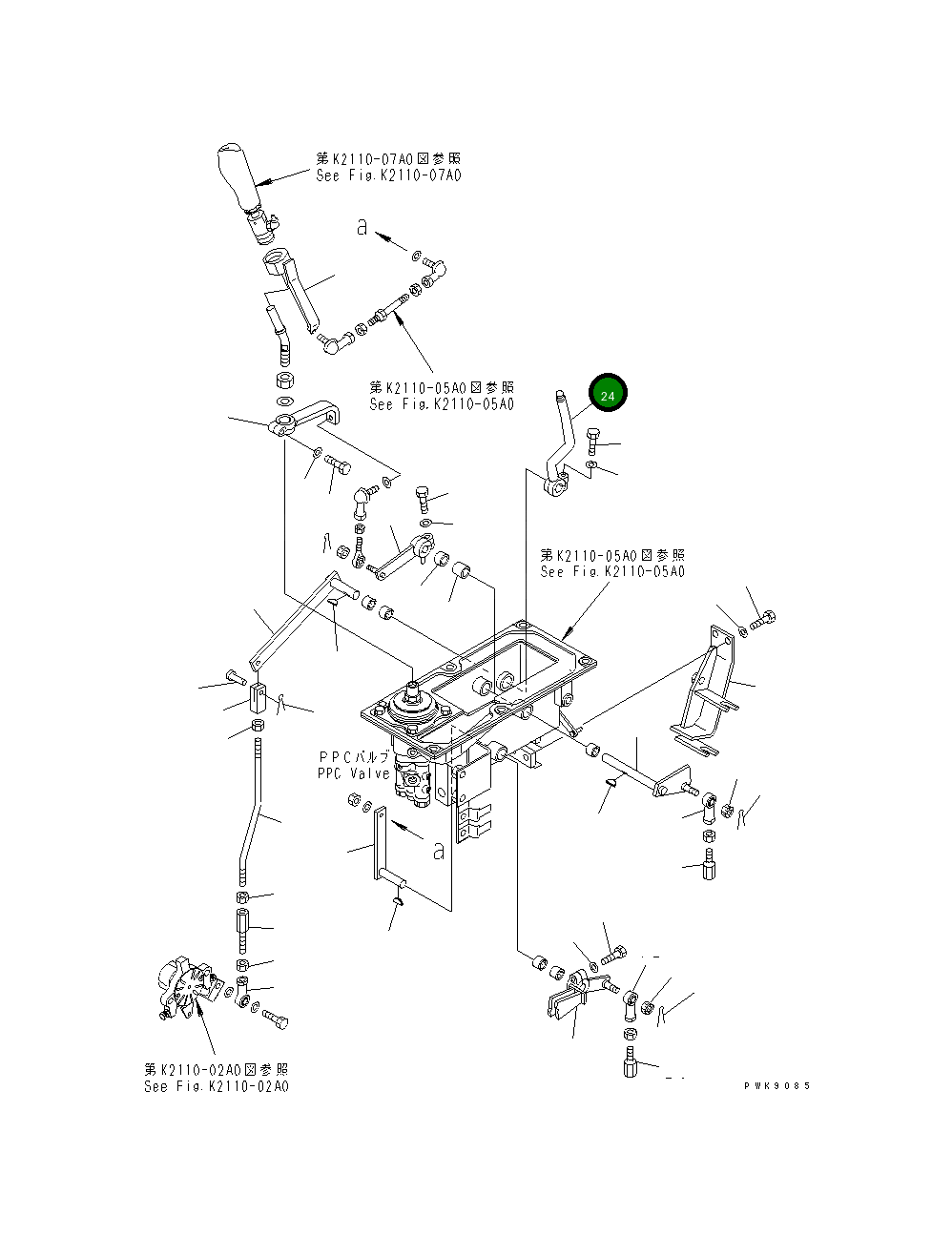 第K2110-07A0図参照
See Fig.K2110-07A0

a

第K2110-05A0図参照
See Fig.K2110-05A0

24

第K2110-05A0図参照
See Fig.K2110-05A0

PPCバルブ
PPC Valve

a

第K2110-02A0図参照
See Fig.K2110-02A0

PWK9085