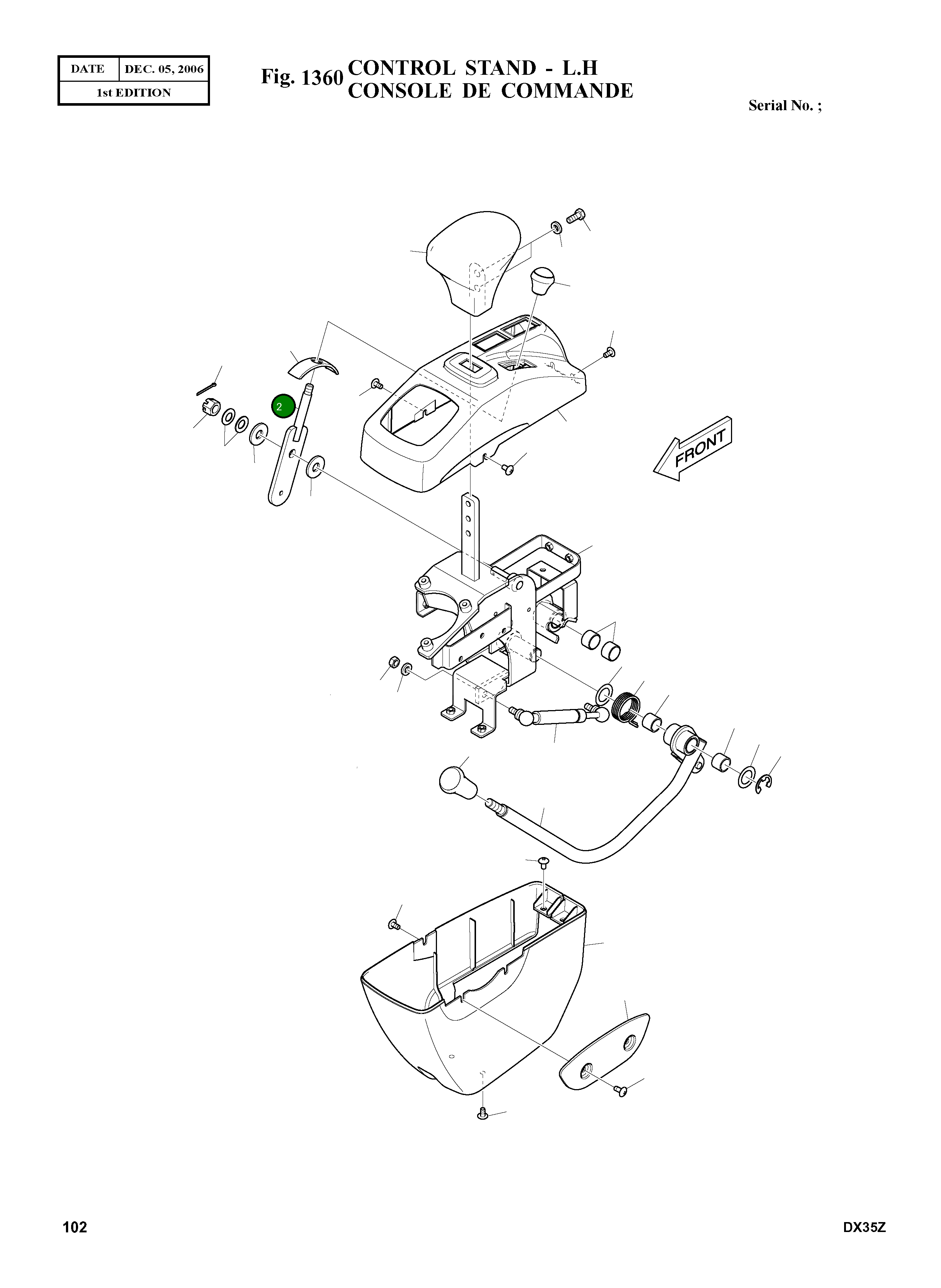 | DATE | DEC. 05, 2006 |
|---|---|
| 1st EDITION | |

Fig. 1360 CONTROL STAND - L.H
CONSOLE DE COMMANDE

Serial No. ;

2

FRONT

102

DX35Z