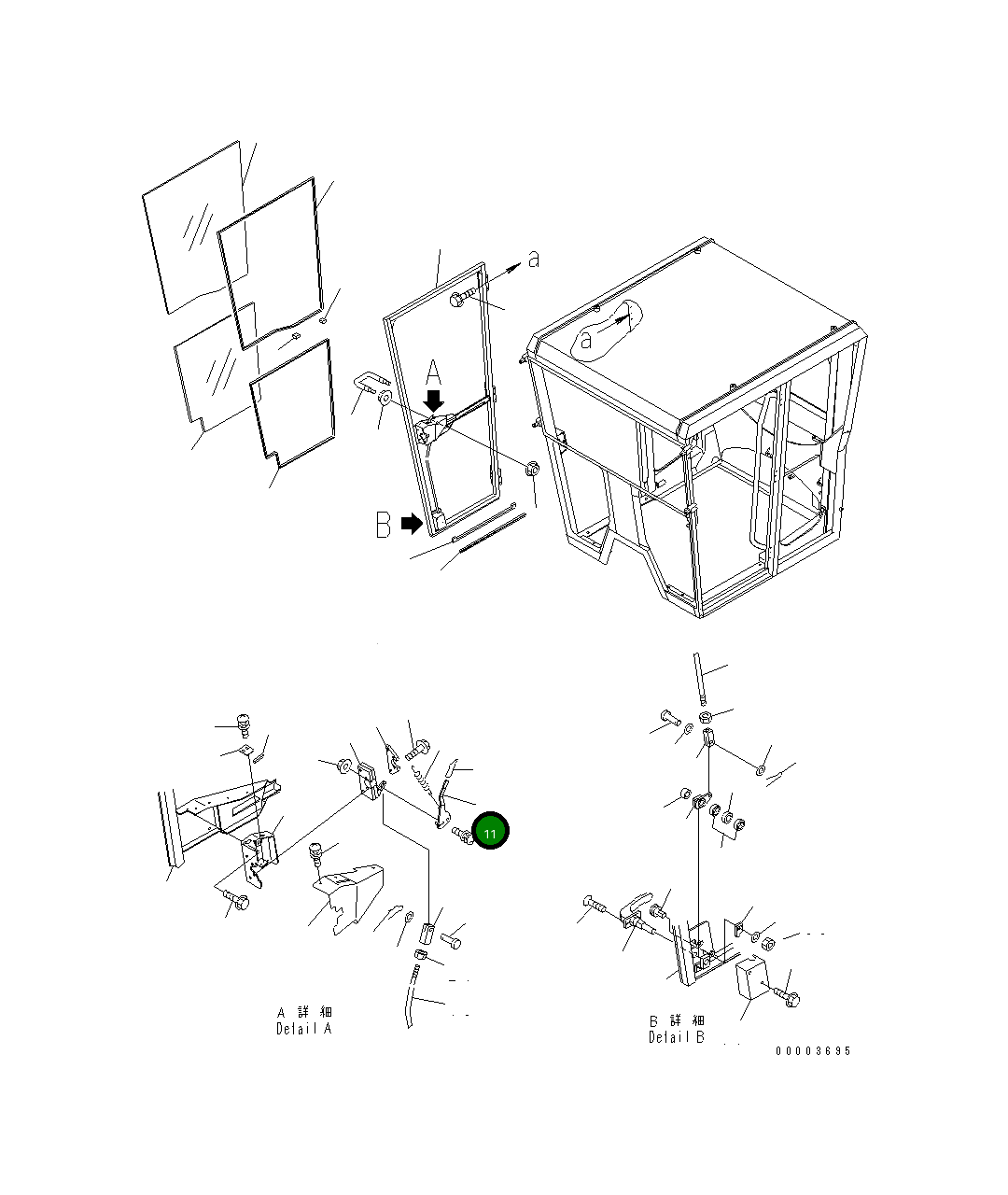 a

a

A

B

11

A 詳 細
Detail A

B 詳 細
Detail B

00003695