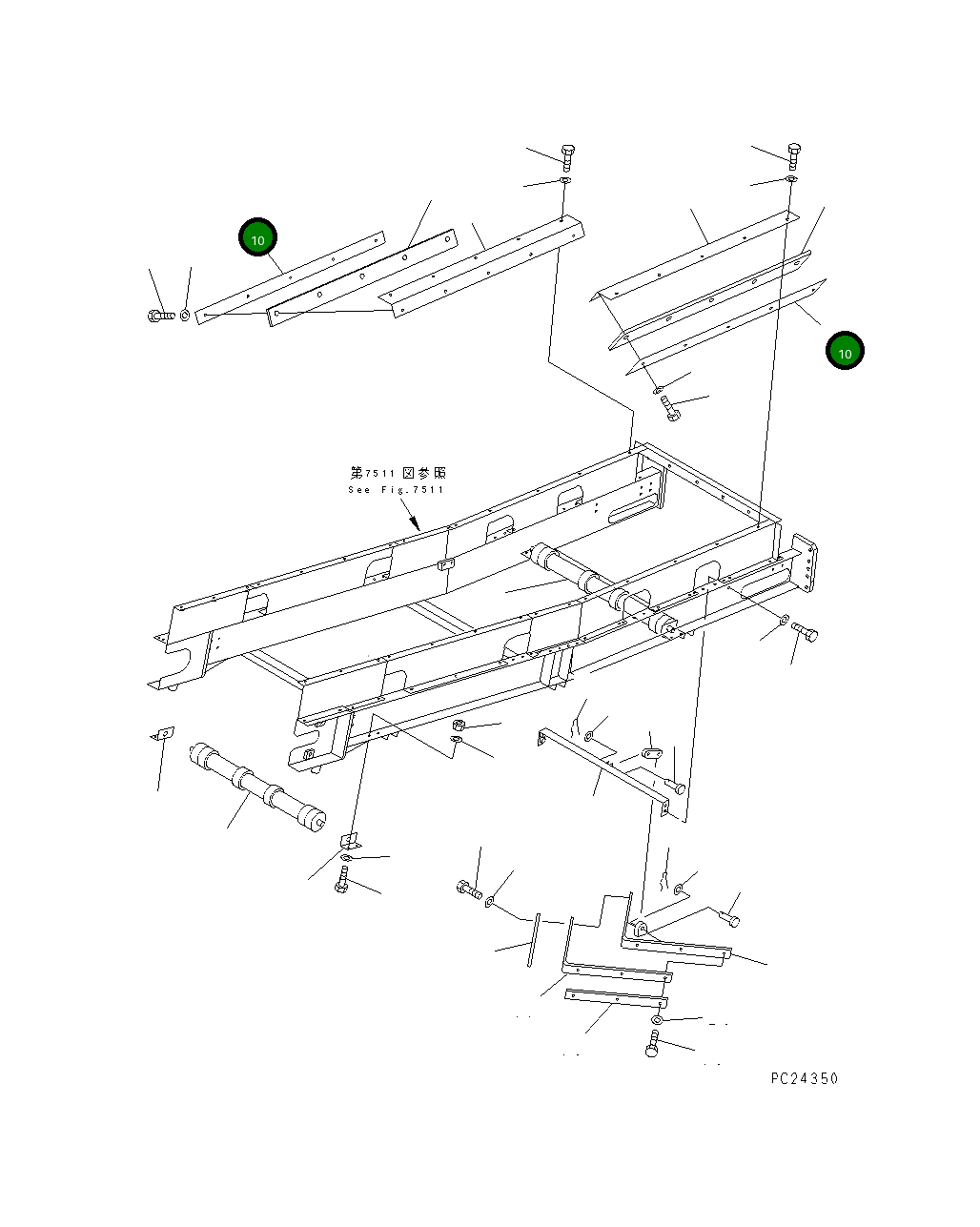 10

10

第7511図参照
See Fig.7511

PC24350