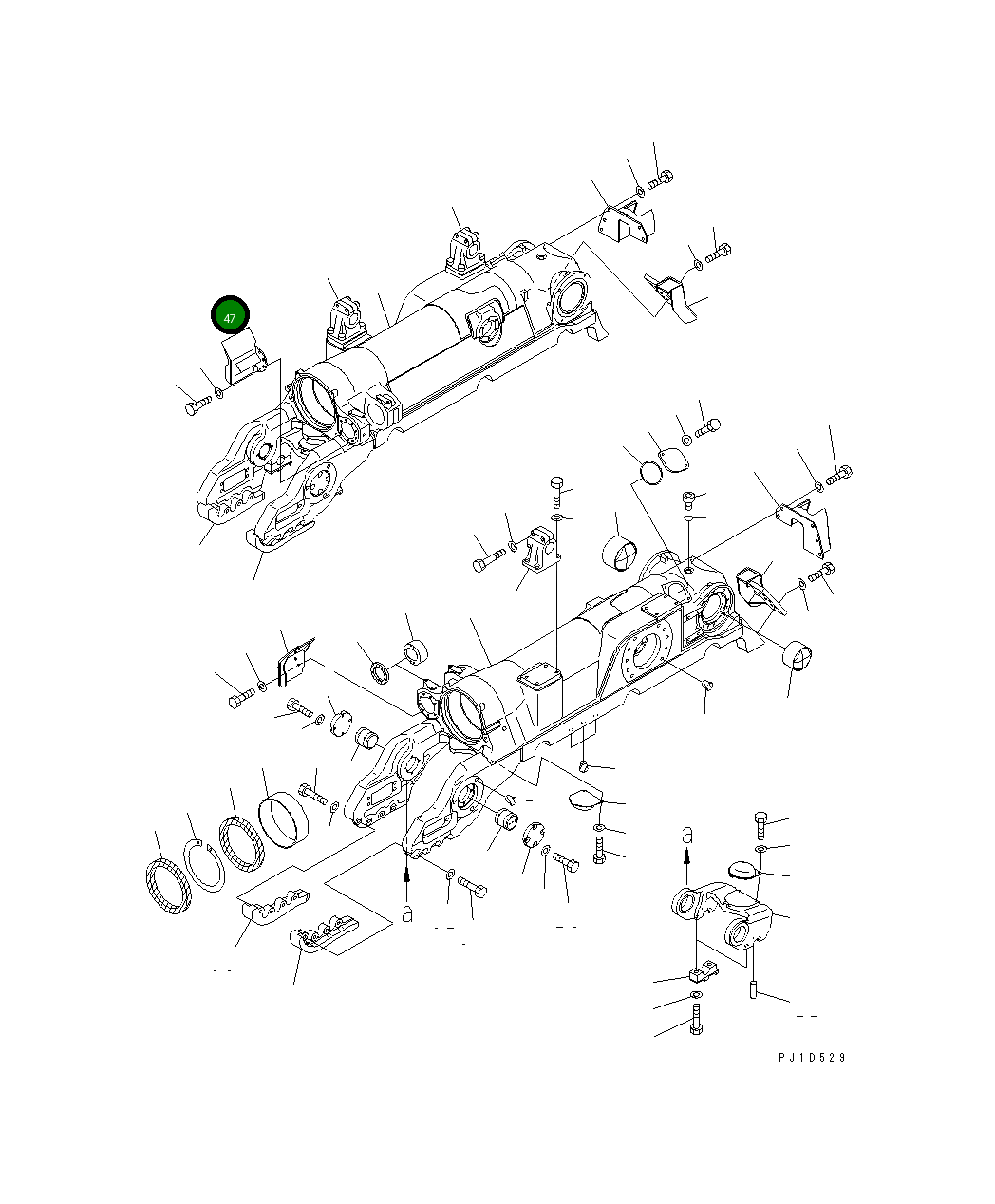 47

a

a

PJ1D529