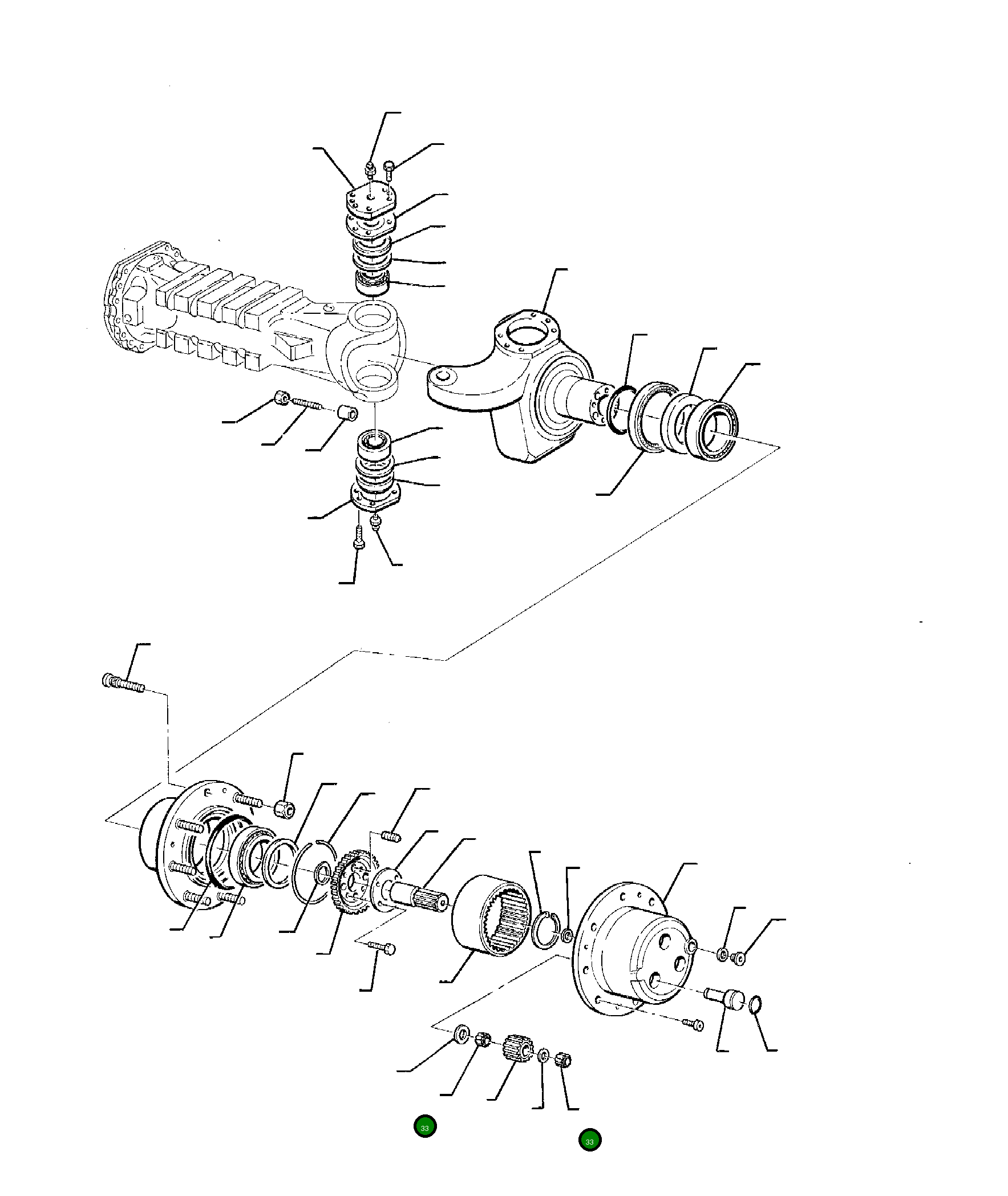 33

33