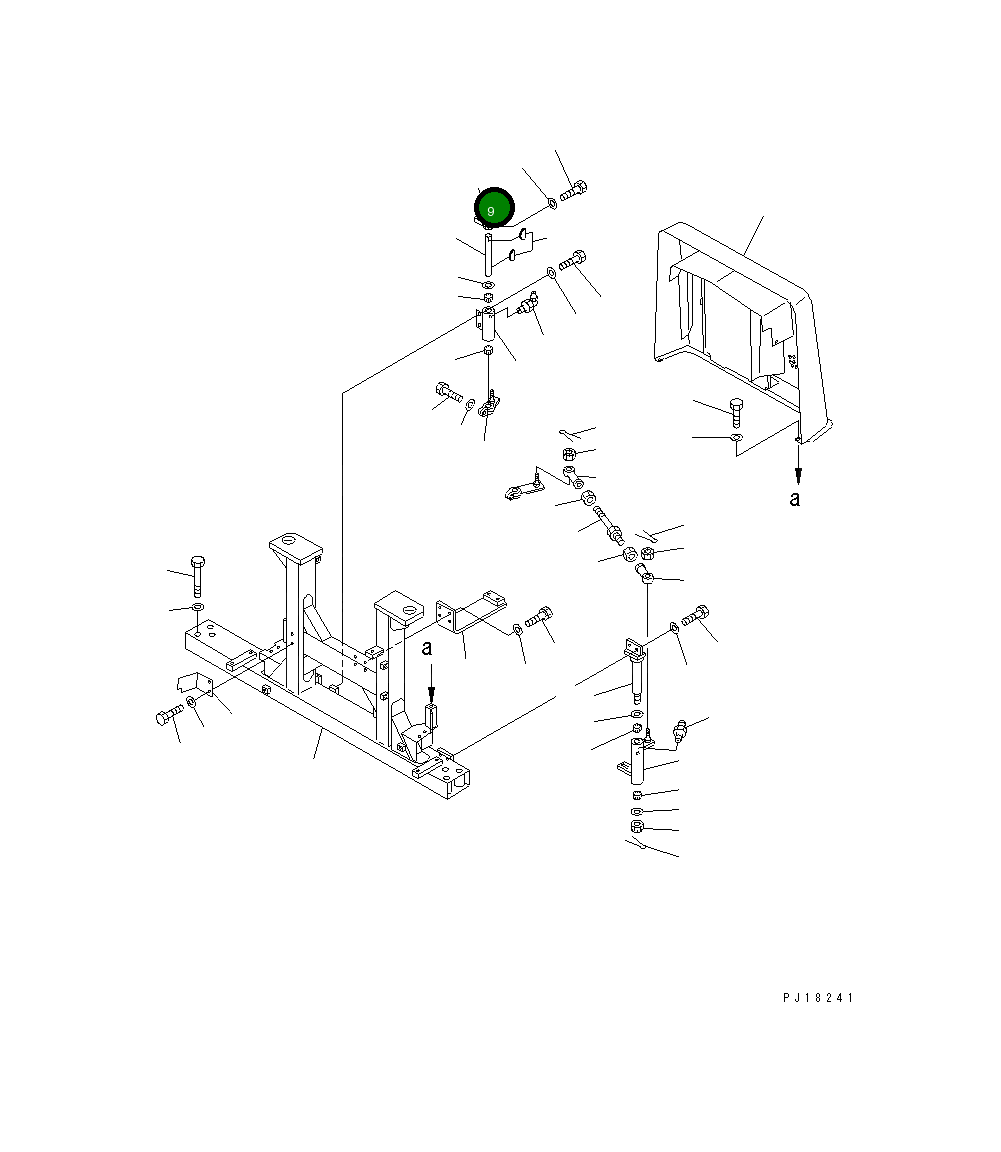 9

a

a

PJ18241