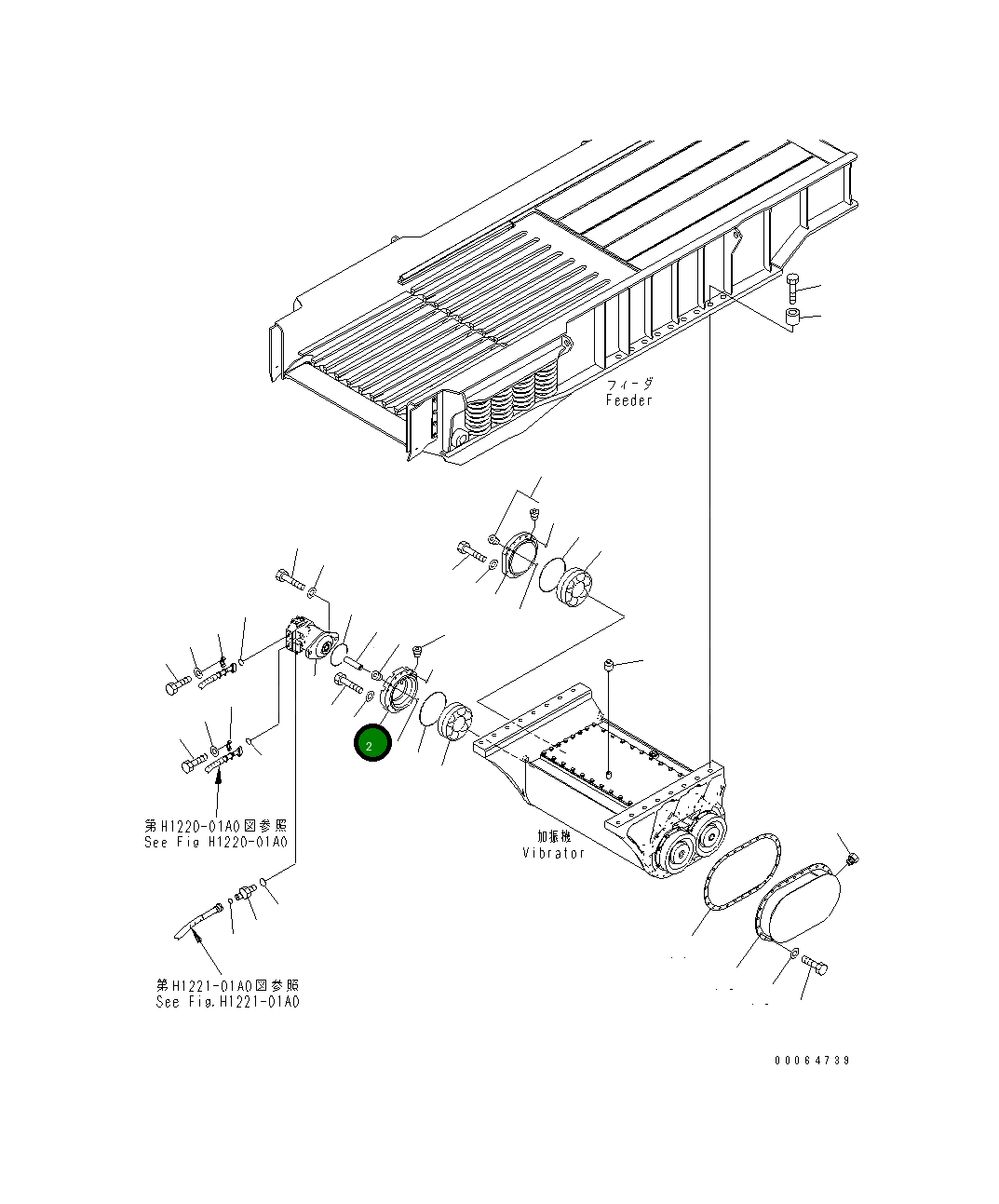 フィーダ
Feeder

2

第H1220-01A0図参照
See Fig H1220-01A0

加振機
Vibrator

第H1221-01A0図参照
See Fig.H1221-01A0

00064739