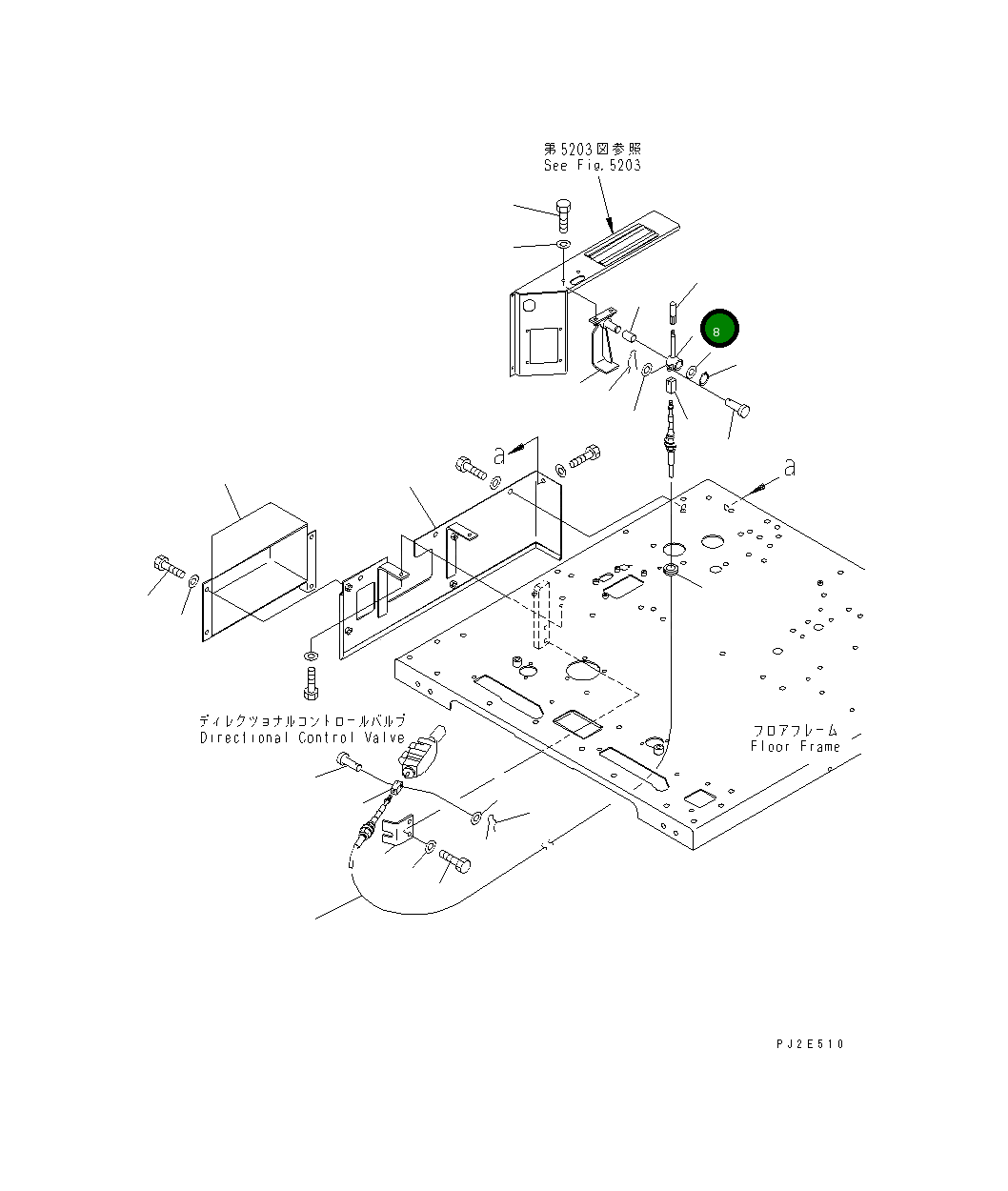 第5203図参照
See Fig.5203

8

a

a

ディレクショナルコントロールバルブ
Directional Control Valve

フロアフレーム
Floor Frame

PJ2E510