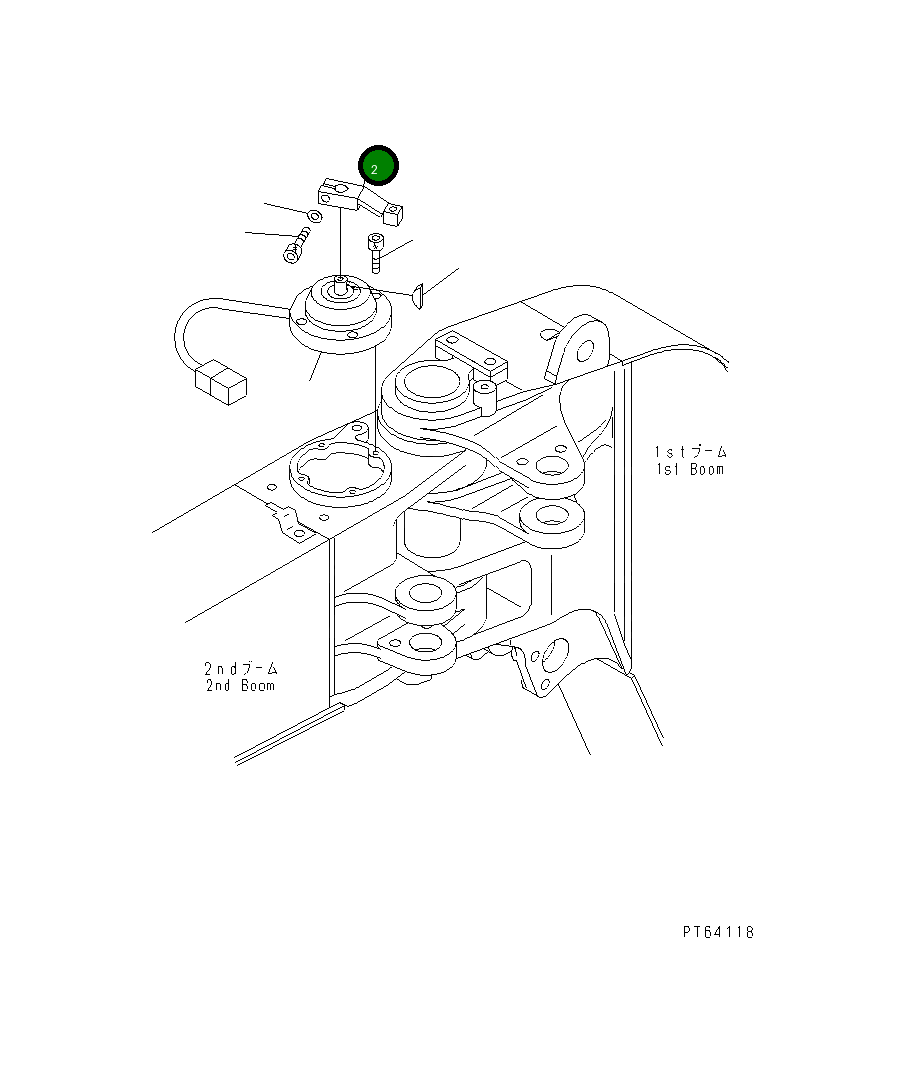 2

1stブーム
1st Boom

2ndブーム
2nd Boom

PT64118