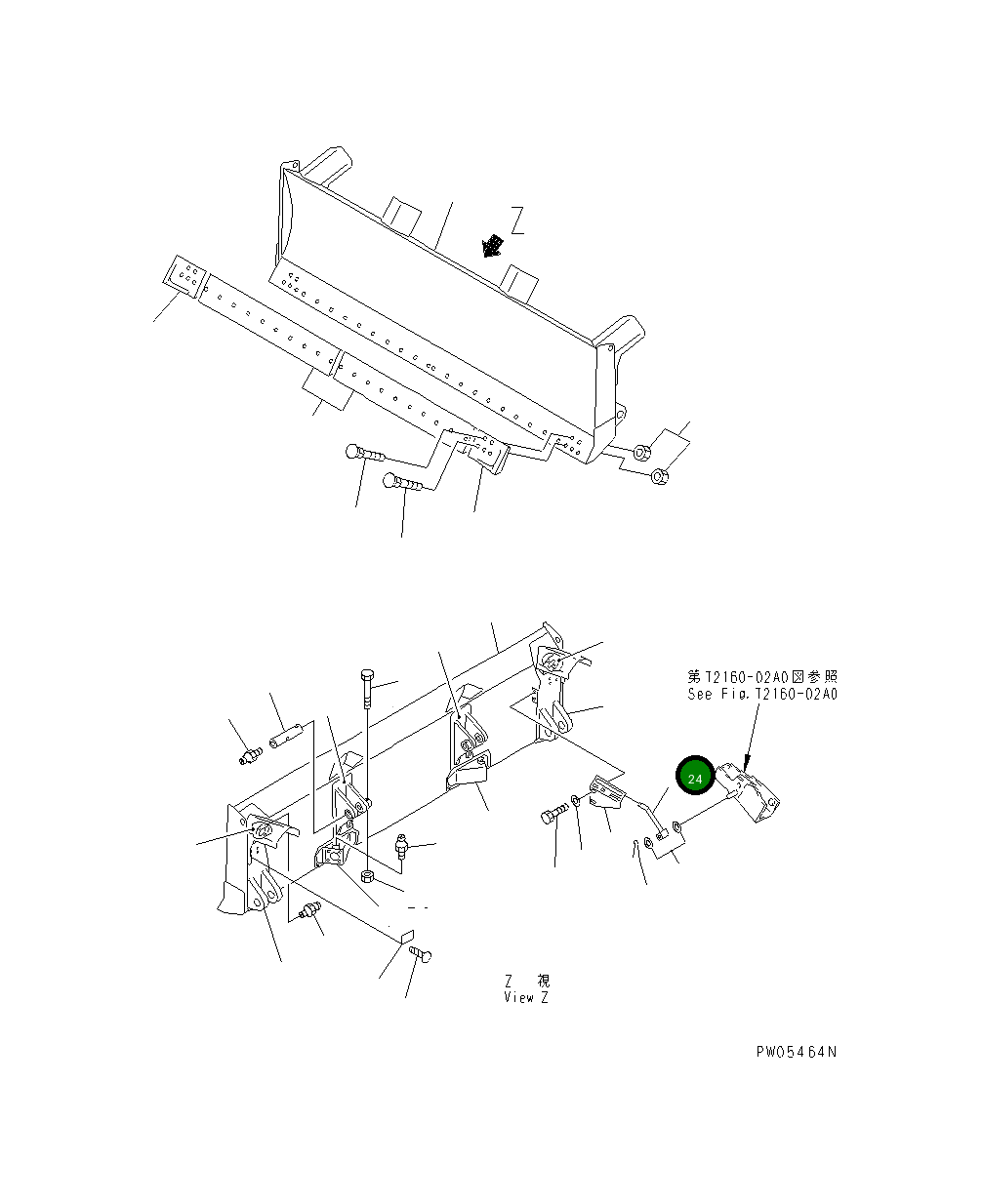 Z

第T2160-02A0図参照
See Fig.T2160-02A0

24

Z　視
View Z

PW05464N