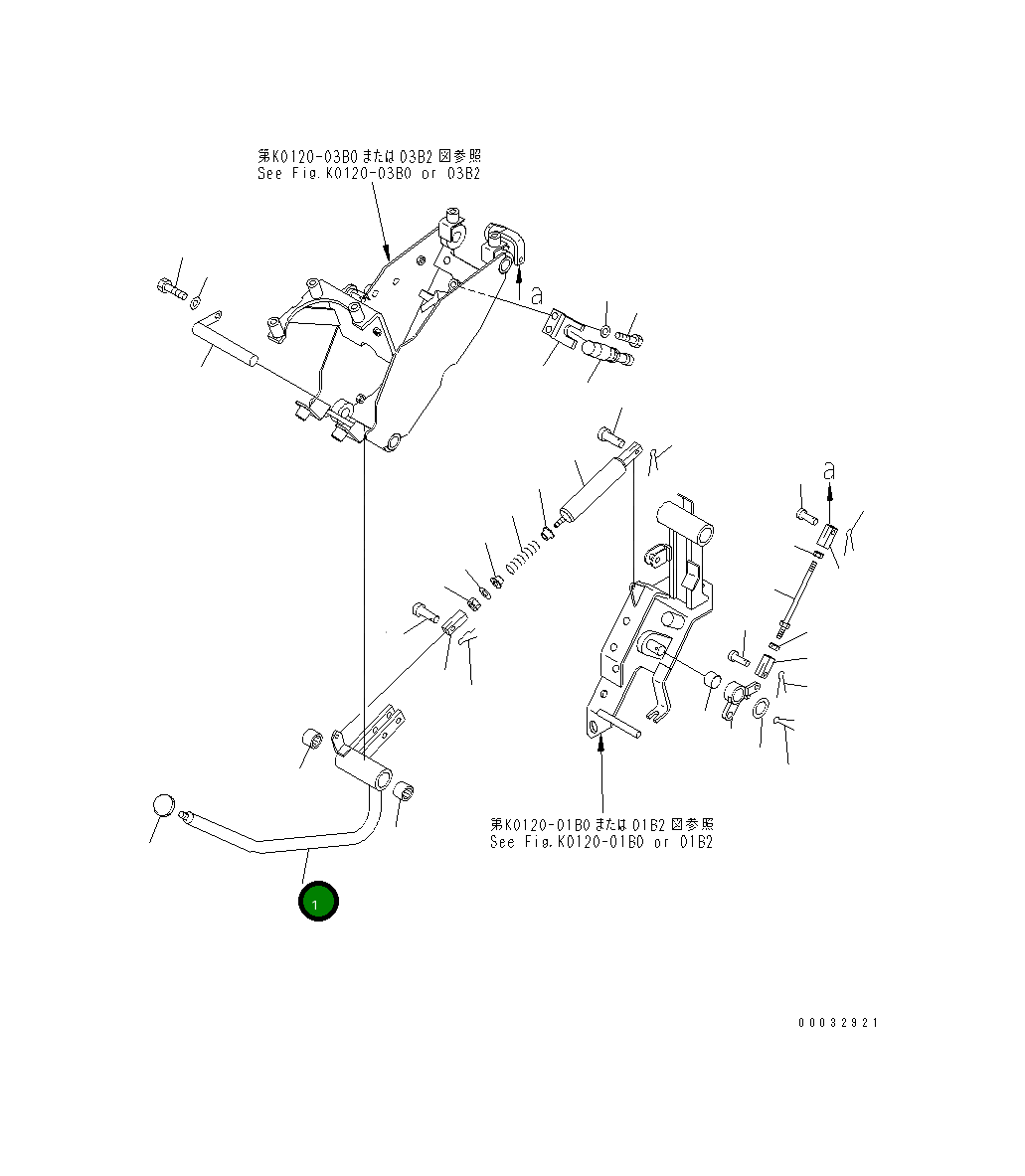 第K0120-03B0または03B2図参照
See Fig.K0120-03B0 or 03B2

a

a

第K0120-01B0または01B2図参照
See Fig.K0120-01B0 or 01B2

1

00032921