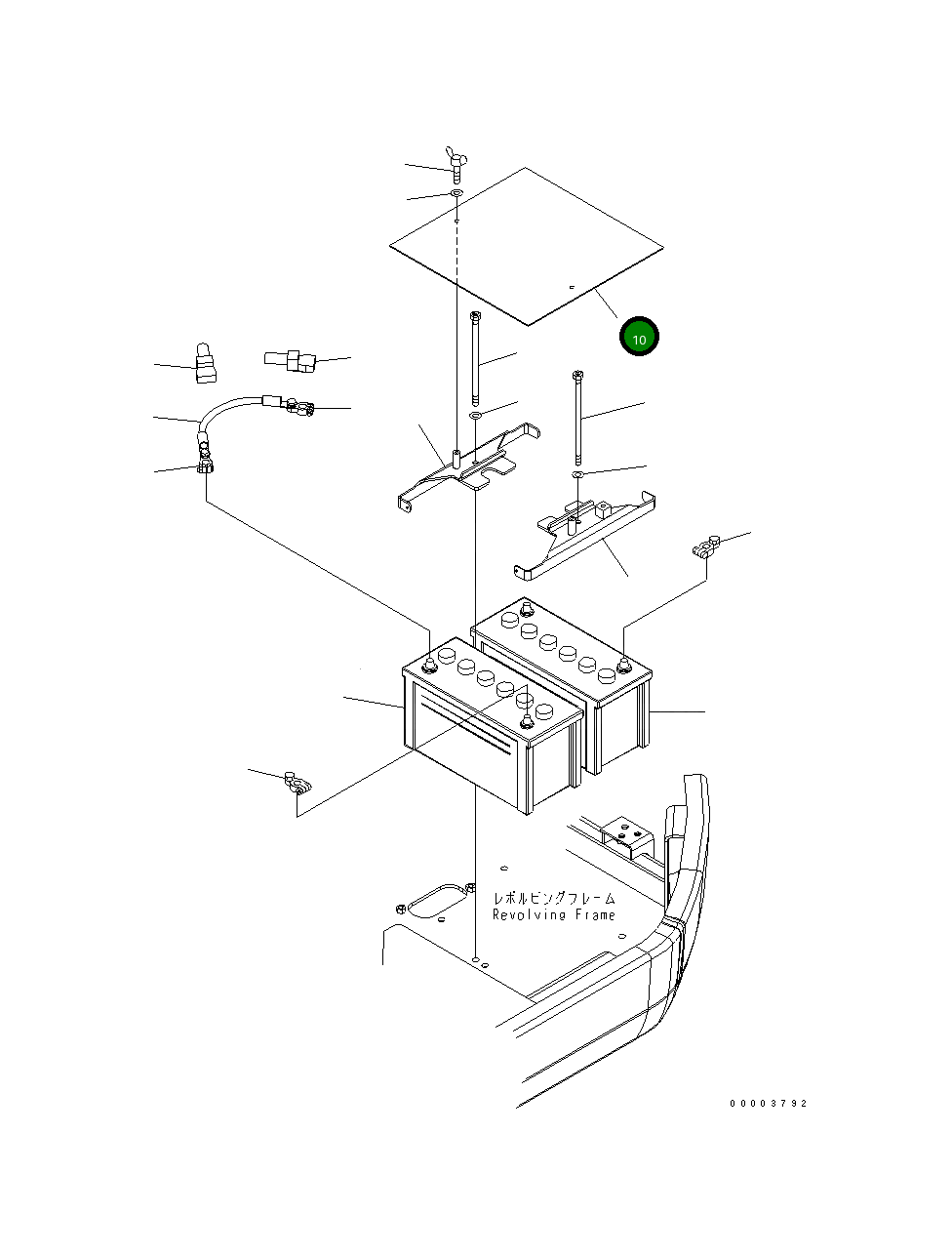 10

レボルビングフレーム
Revolving Frame

00003792