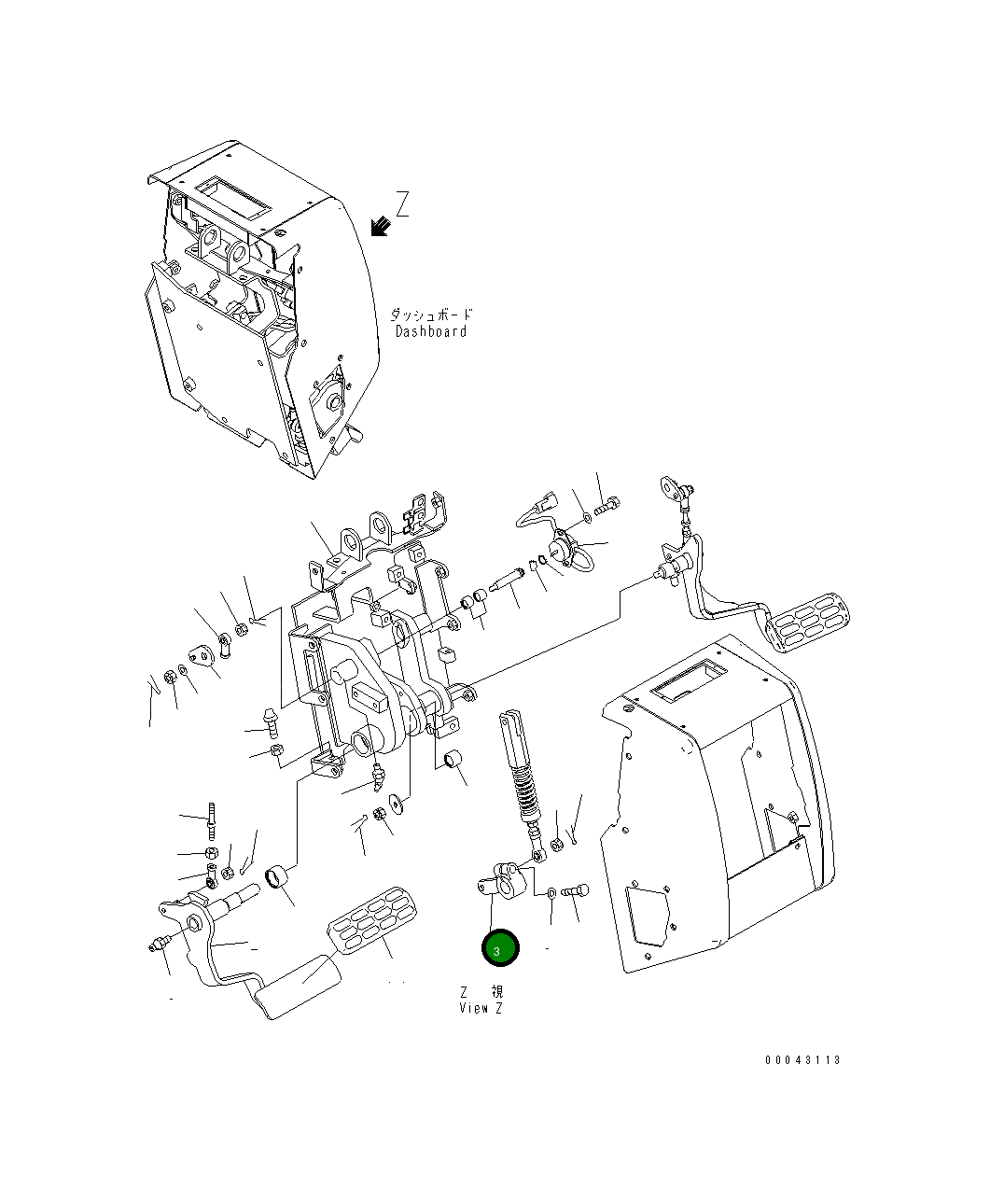 Z

ダッシュボード
Dashboard

3

Z 視
View Z

00043113