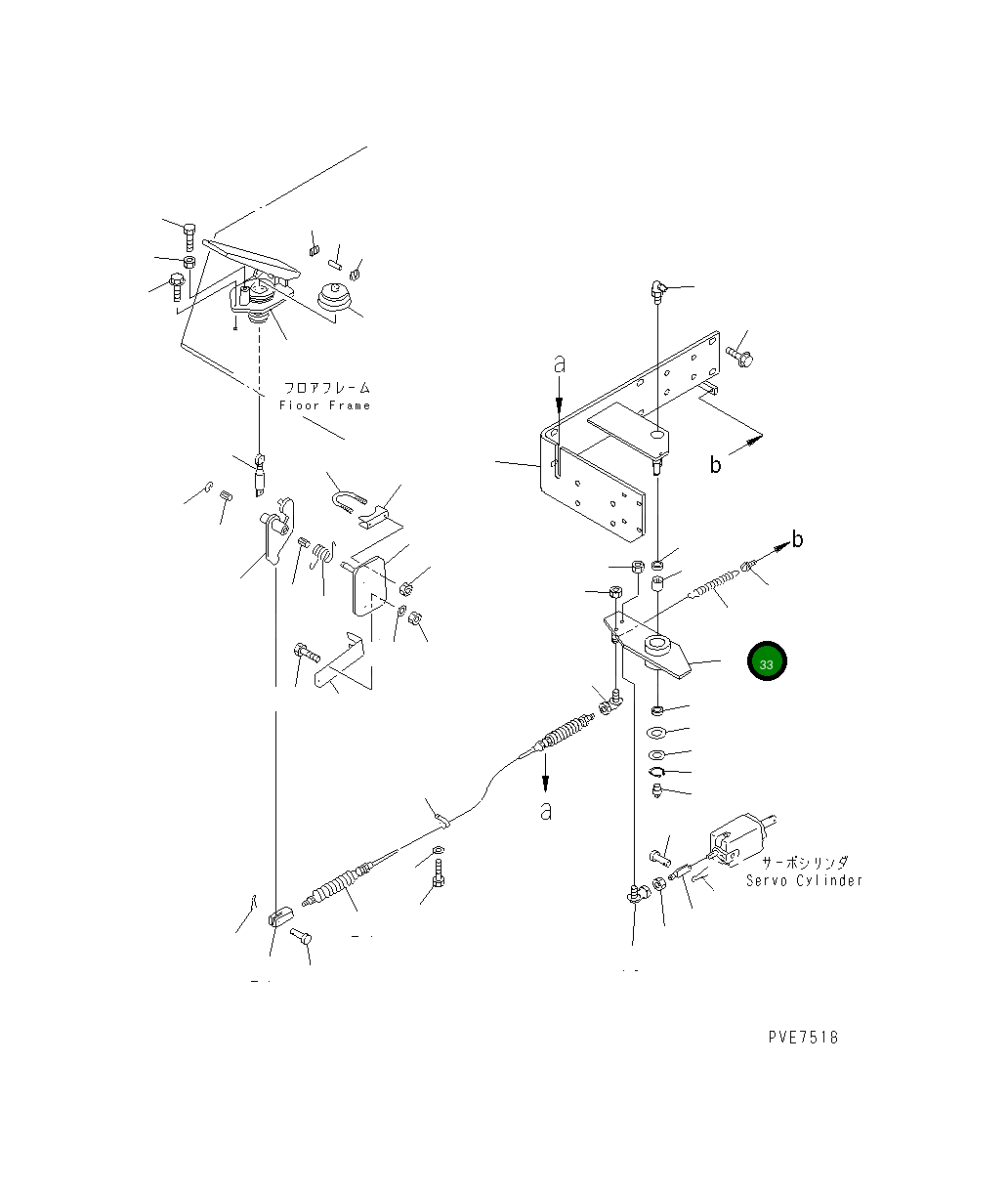 フロアフレーム
Floor Frame

a

b

b

33

a

サーボシリンダ
Servo Cylinder

PVE7518