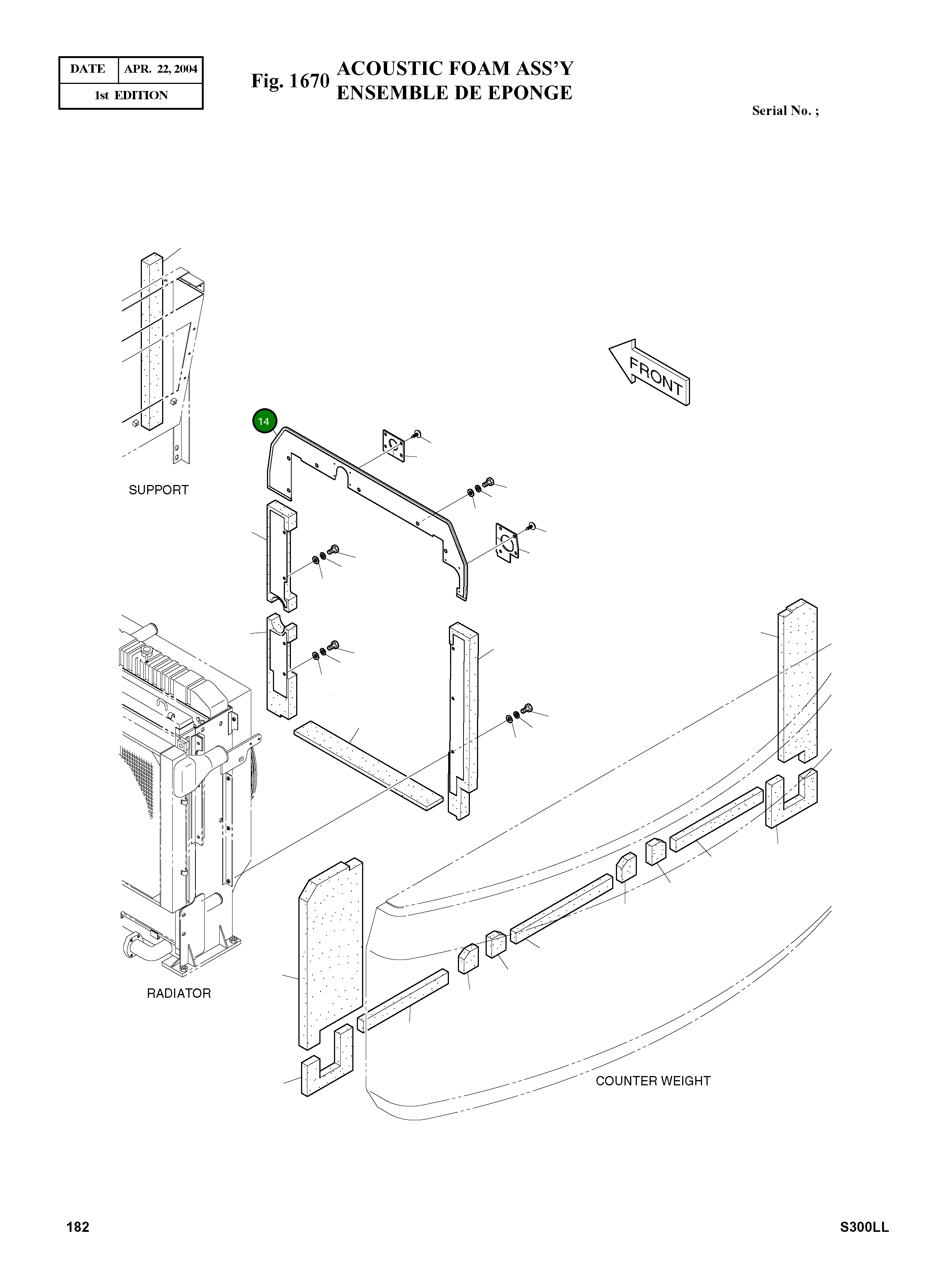 | DATE | APR. 22, 2004 |
|---|---|
| 1st EDITION | |

Fig. 1670 ACOUSTIC FOAM ASS'Y
ENSEMBLE DE EPONGE

Serial No. ;

FRONT

14

SUPPORT

RADIATOR

COUNTER WEIGHT

182

S300LL