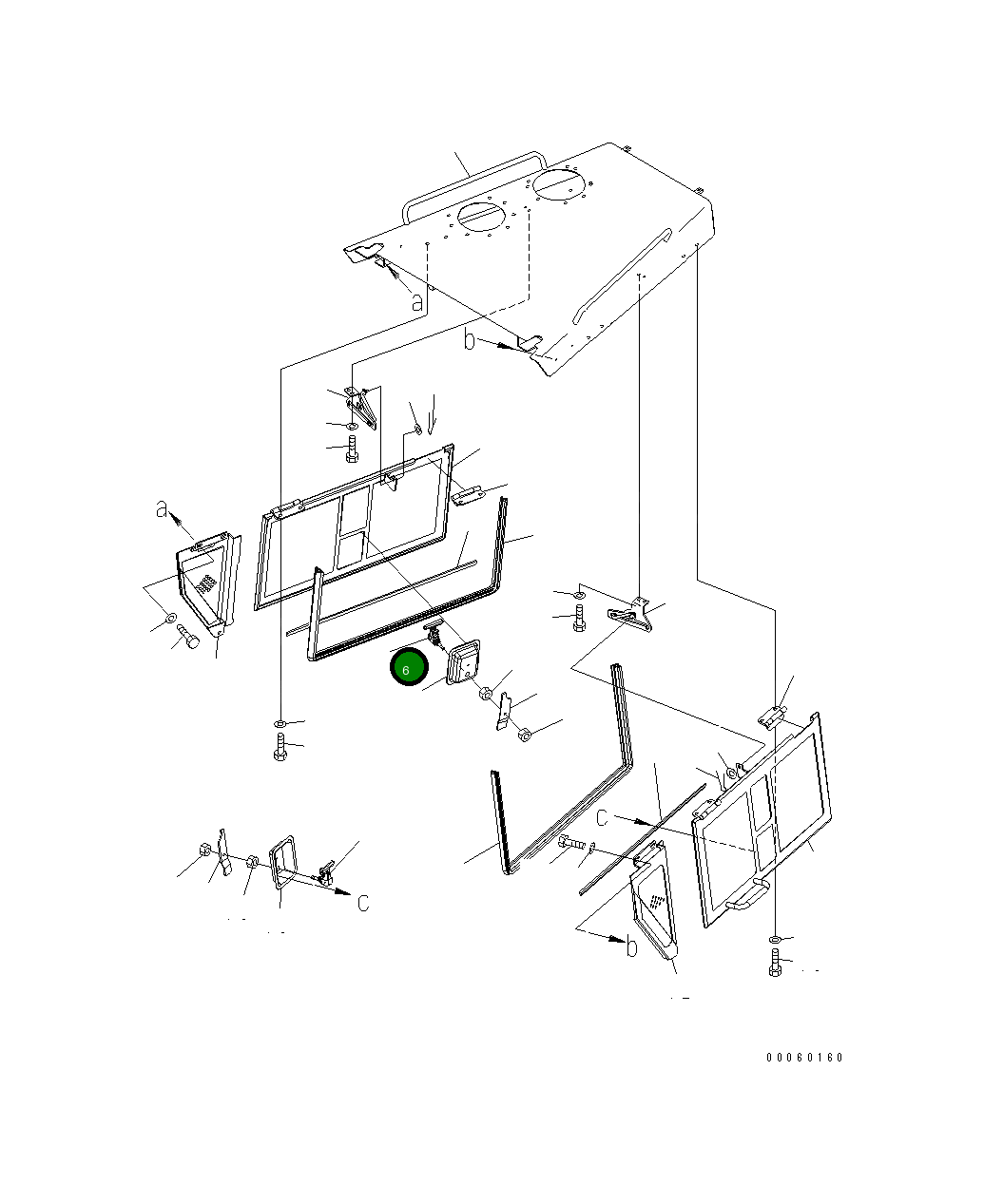 a
b
a
6
C
C
b
00060160