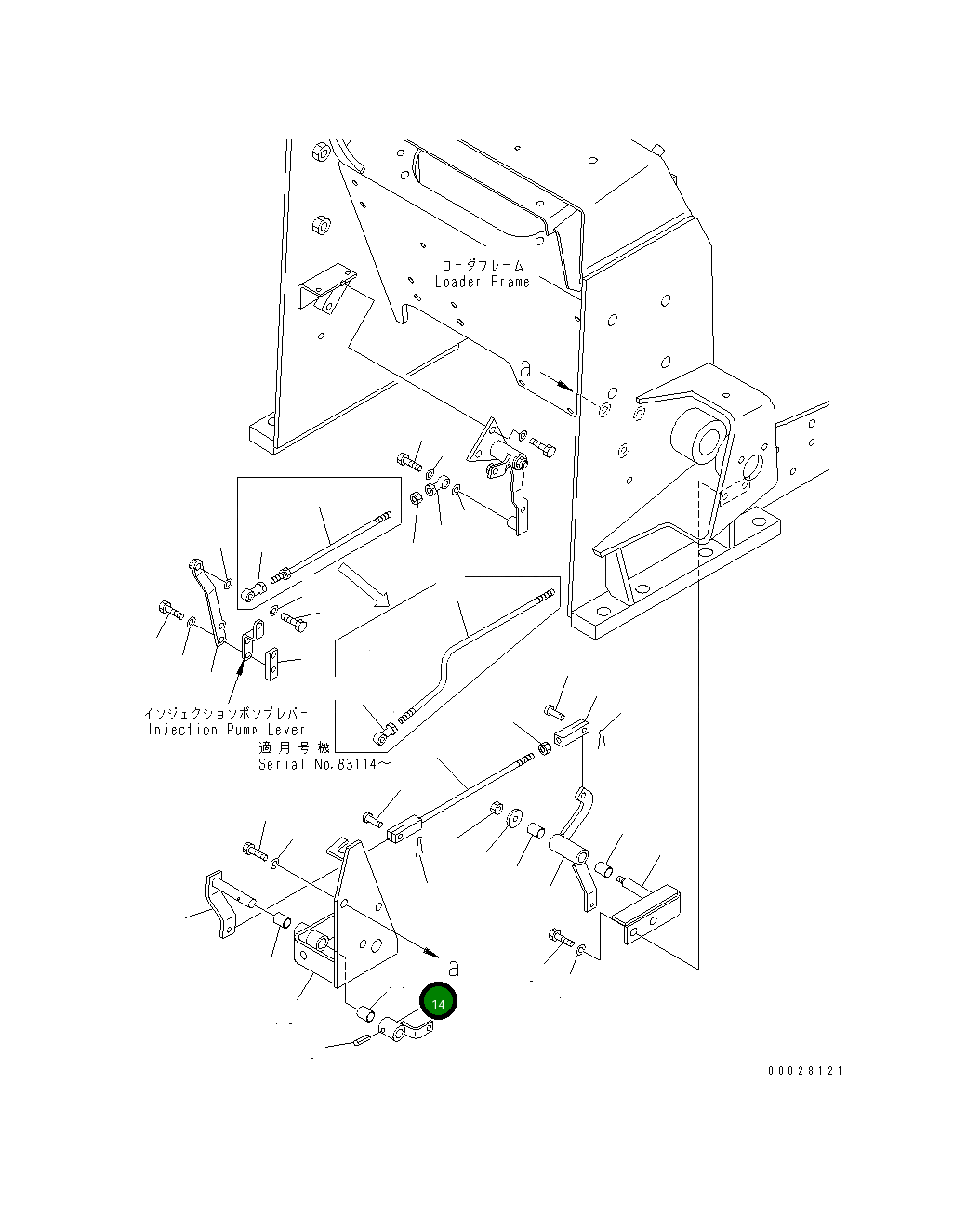 ローダフレーム
Loader Frame

a

インジェクションポンプレバー
Injection Pump Lever
適用号機
Serial No.63114～

a

14

00028121