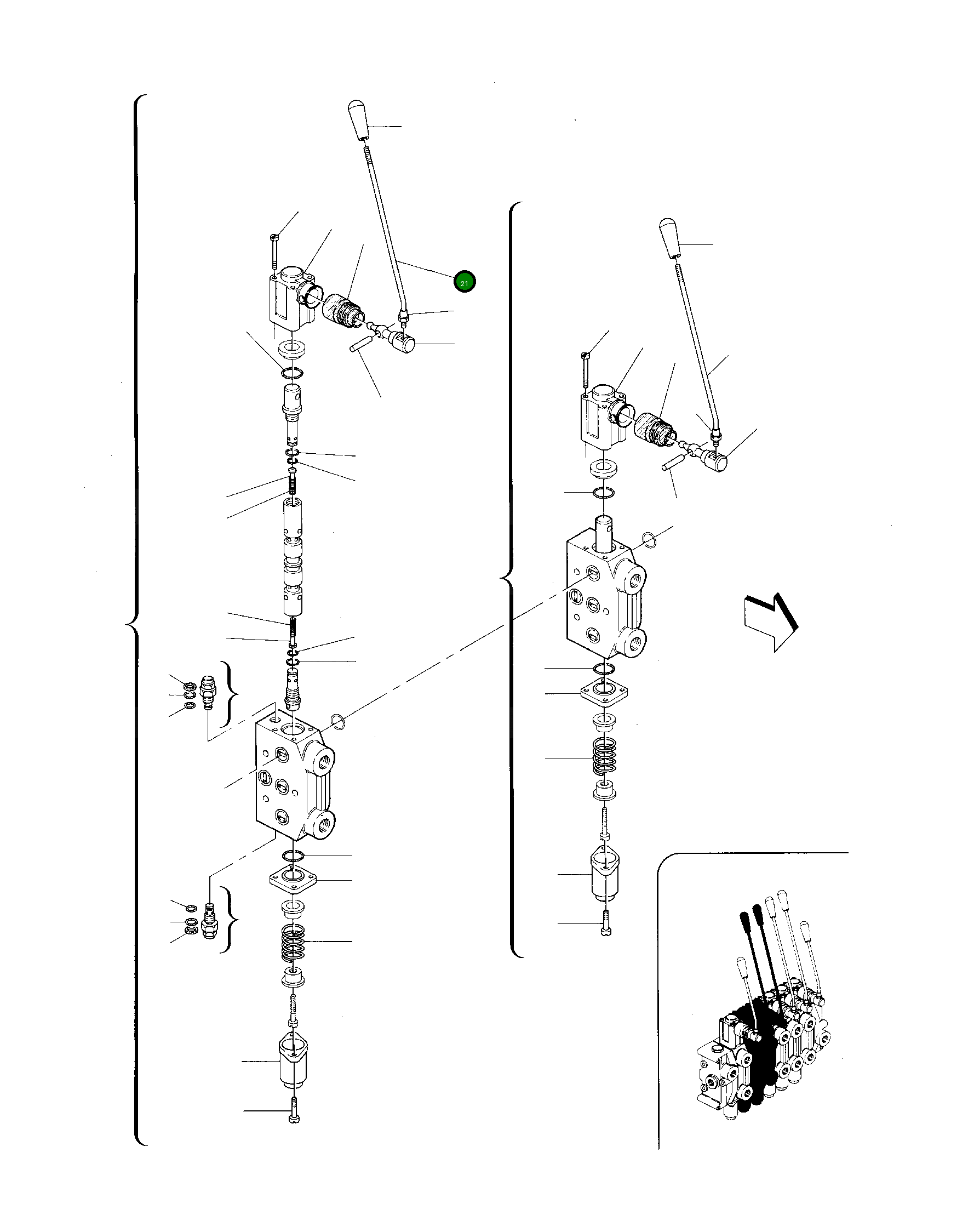 21