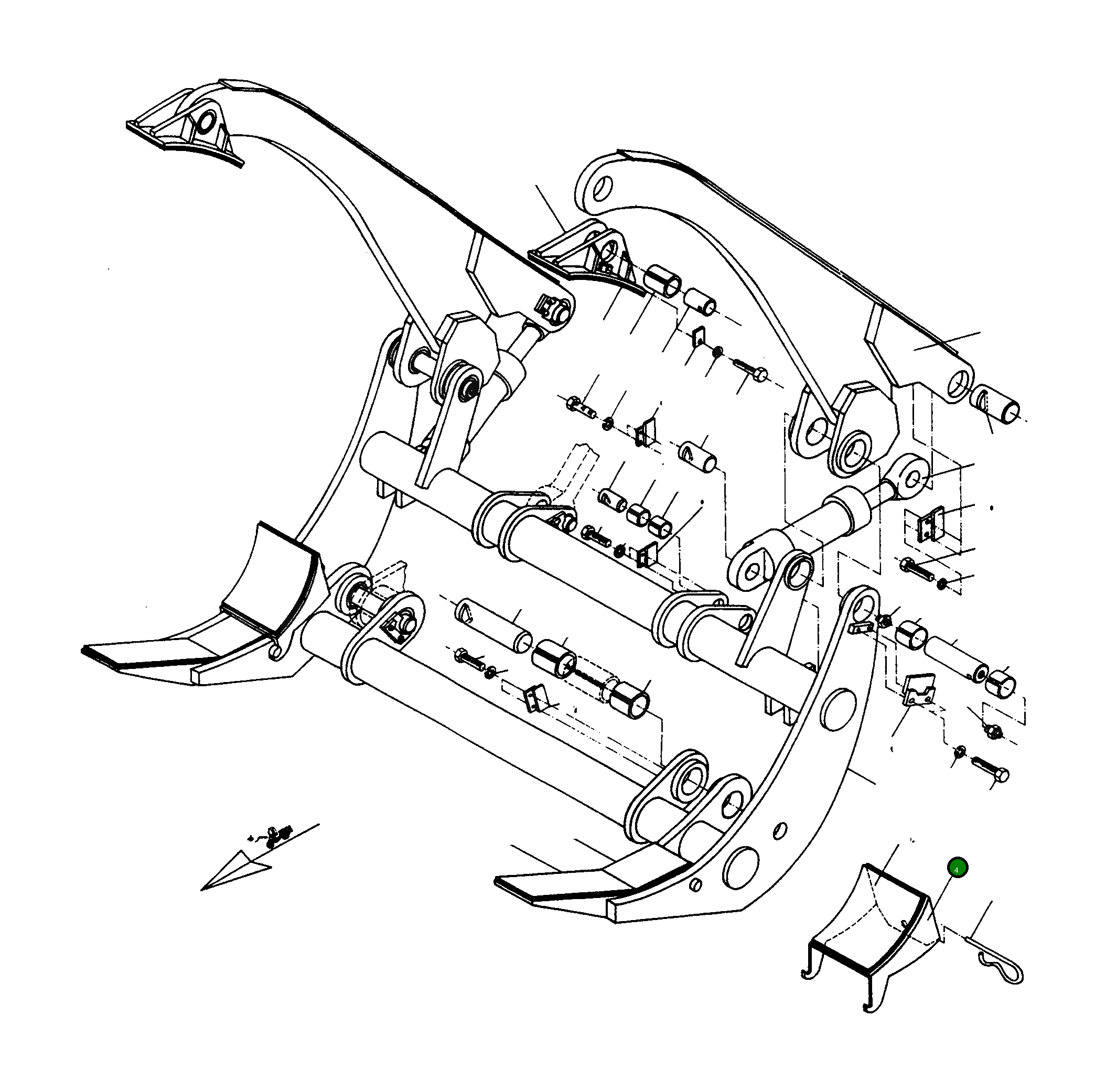 4