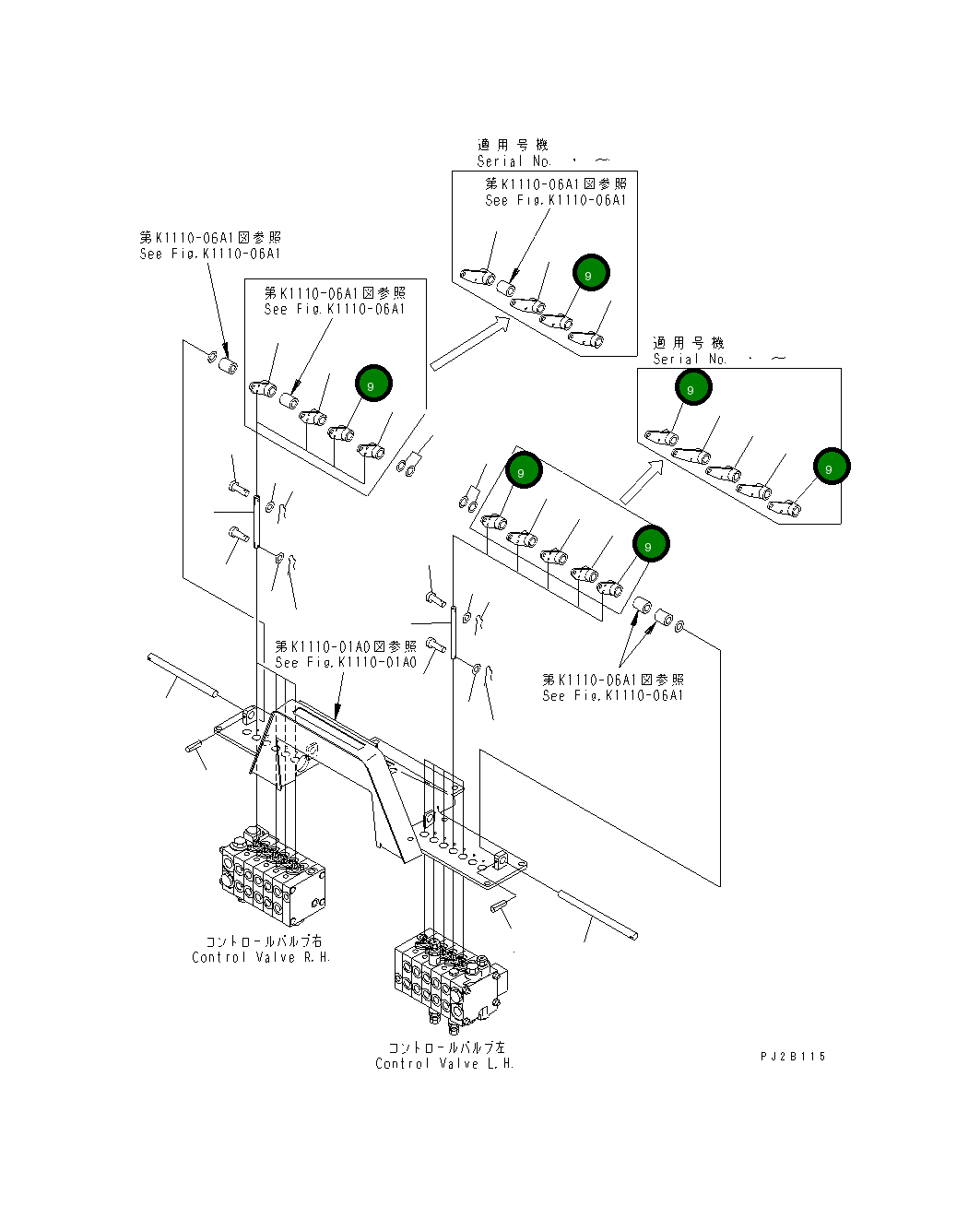 適用号機
Serial No. ・ ～

第K1110-06A1図参照
See Fig.K1110-06A1

9

第K1110-06A1図参照
See Fig.K1110-06A1

第K1110-06A1図参照
See Fig.K1110-06A1

9

適用号機
Serial No. ・ ～

9

9

9

9

第K1110-01A0図参照
See Fig.K1110-01A0

第K1110-06A1図参照
See Fig.K1110-06A1

コントロールバルブ右
Control Valve R.H.

コントロールバルブ左
Control Valve L.H.

PJ2B115