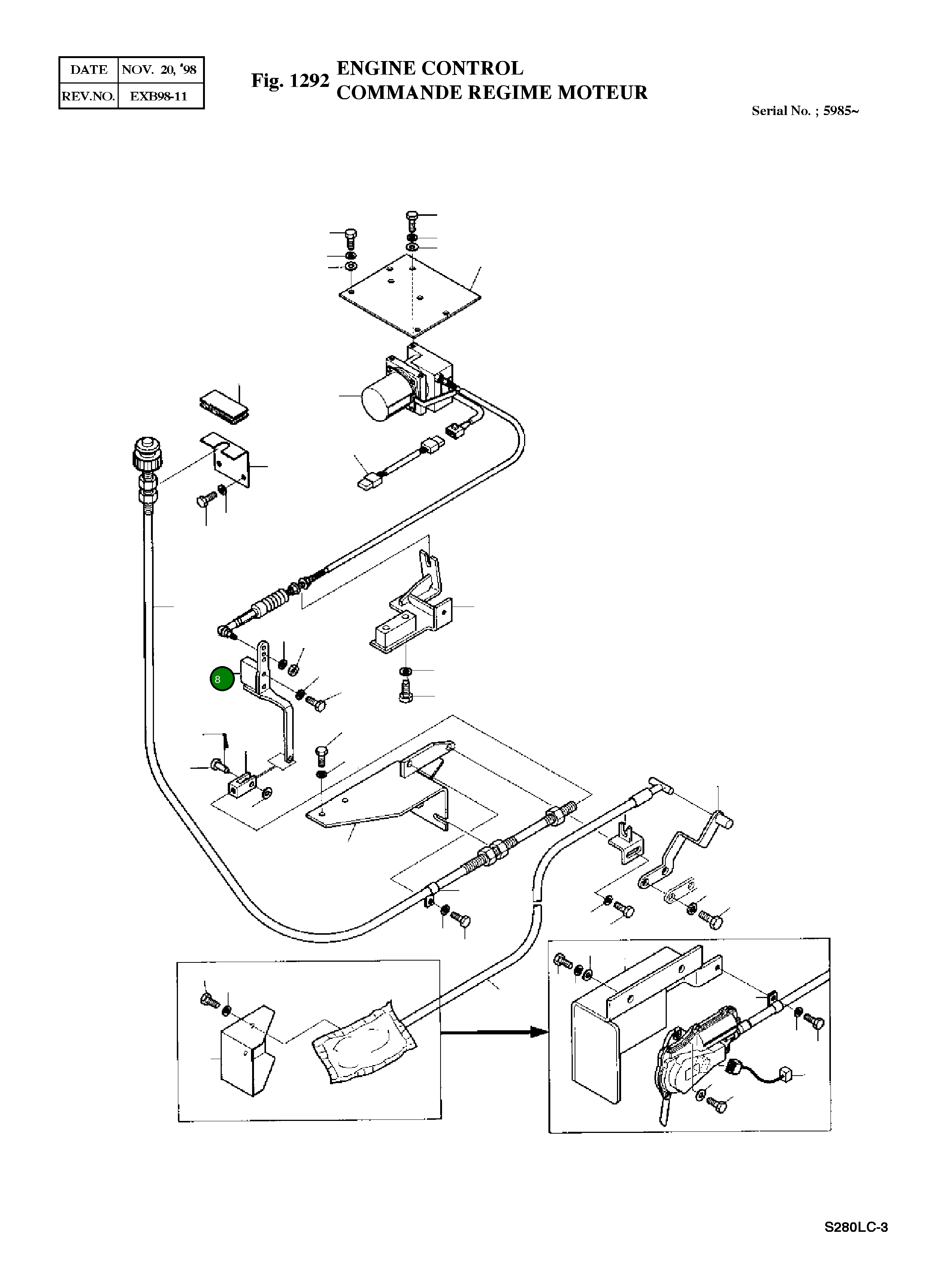 | DATE | NOV. 20, '98 |
|---|---|
| REV.NO. | EXB98-11 |

Fig. 1292 ENGINE CONTROL
COMMANDE REGIME MOTEUR

Serial No. ; 5985~

8

S280LC-3