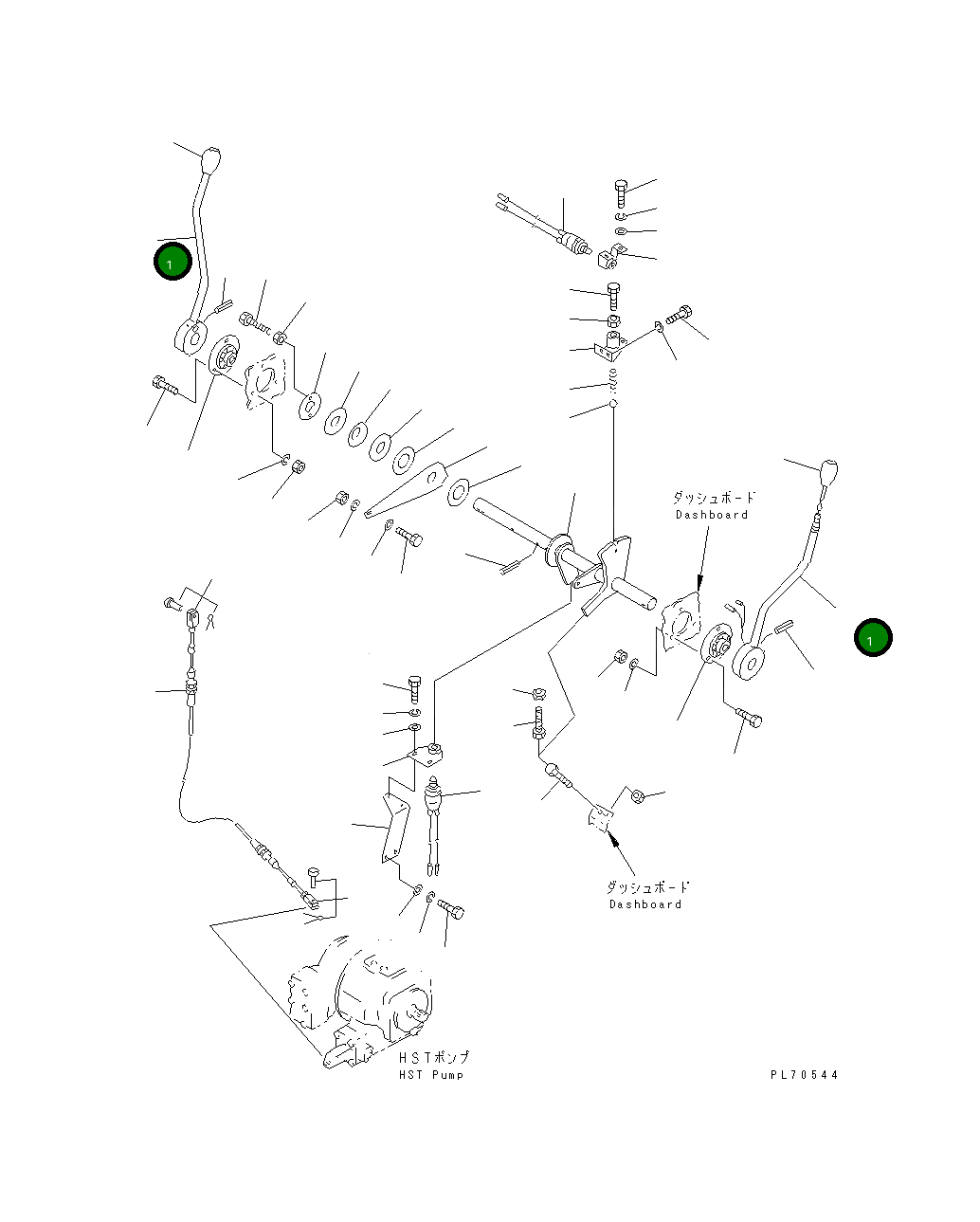 1

ダッシュボード
Dashboard

1

ダッシュボード
Dashboard

HSTポンプ
HST Pump

PL70544