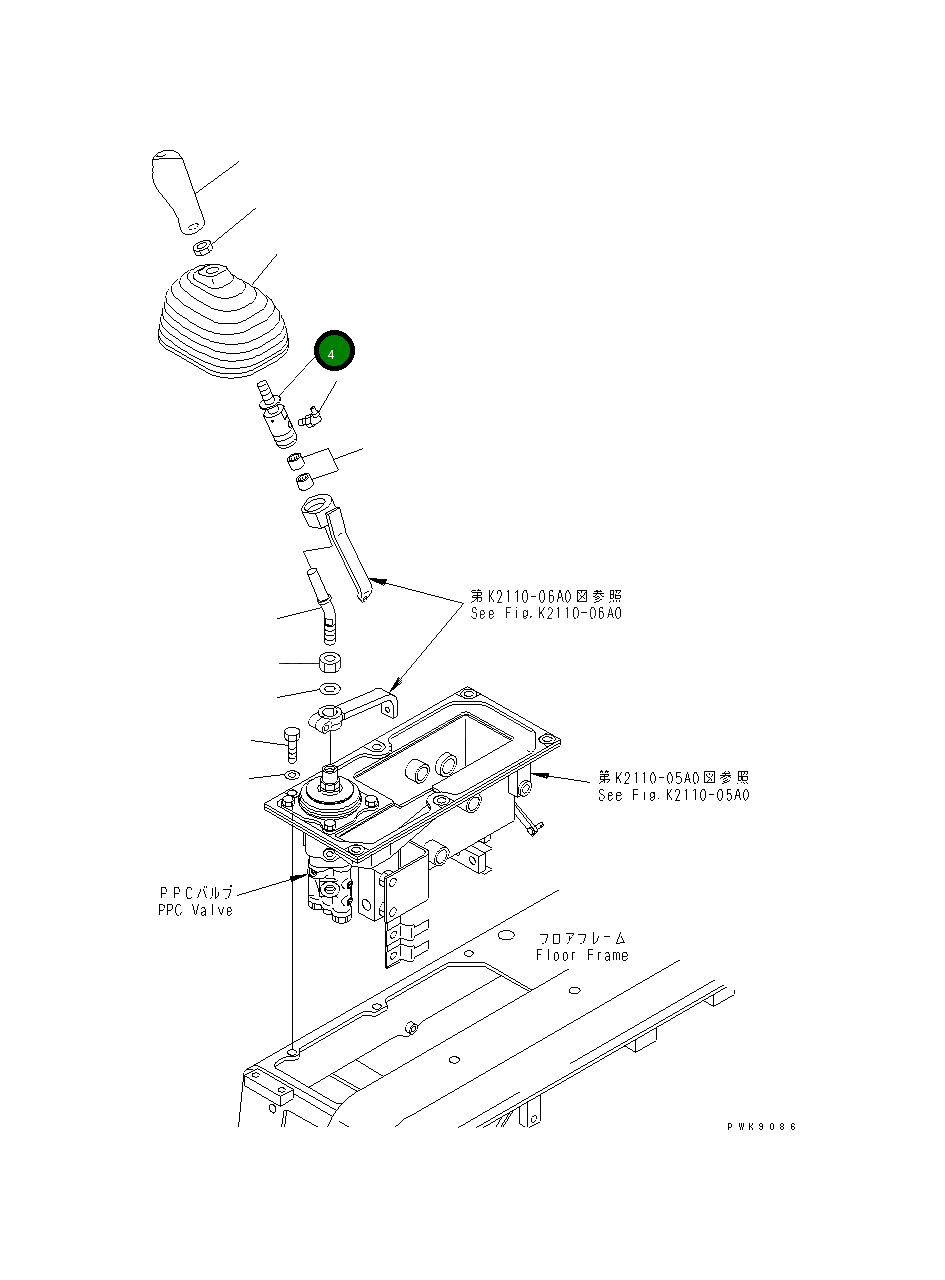 4

第K2110-06A0図参照
See Fig.K2110-06A0

第K2110-05A0図参照
See Fig.K2110-05A0

PPCバルブ
PPC Valve

フロアフレーム
Floor Frame

PWK9086