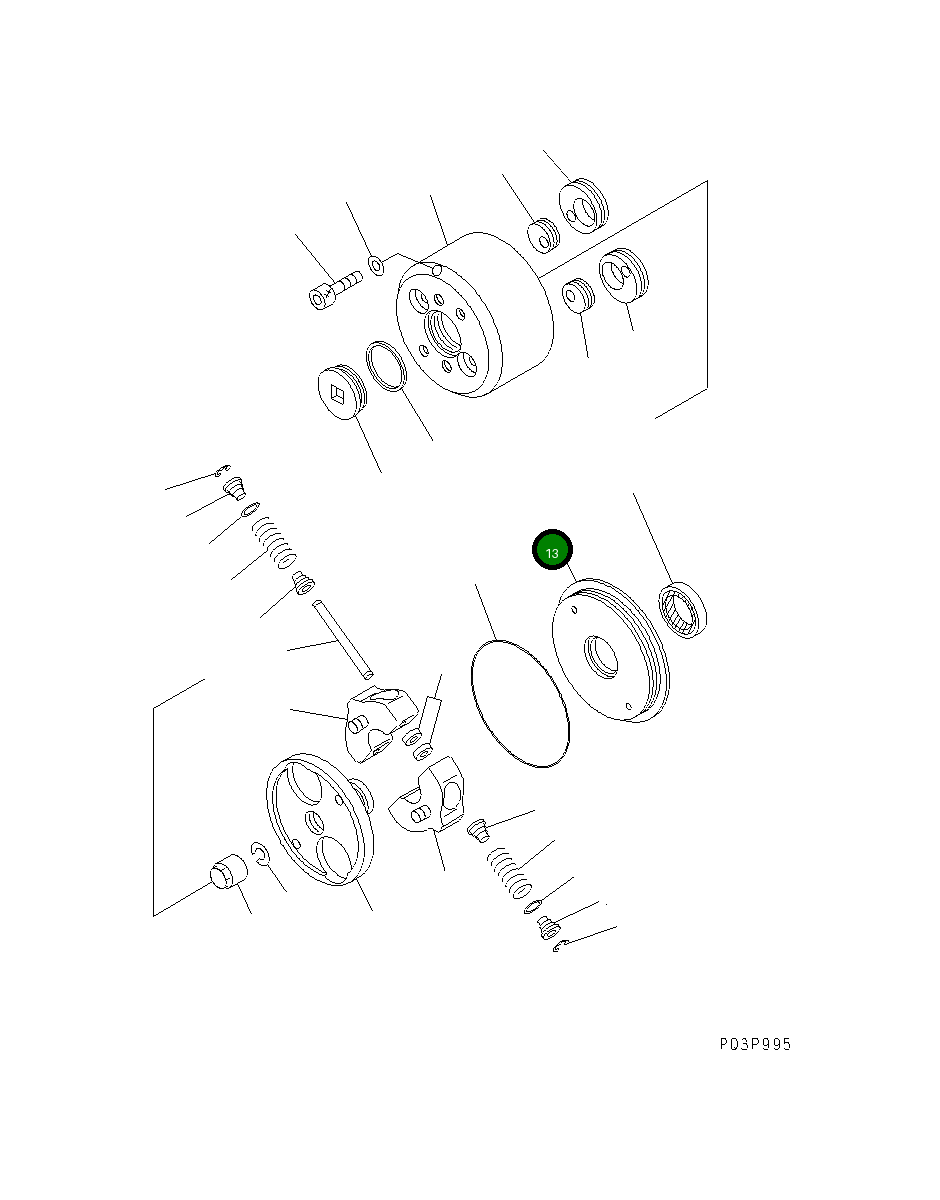 13

PD3P995