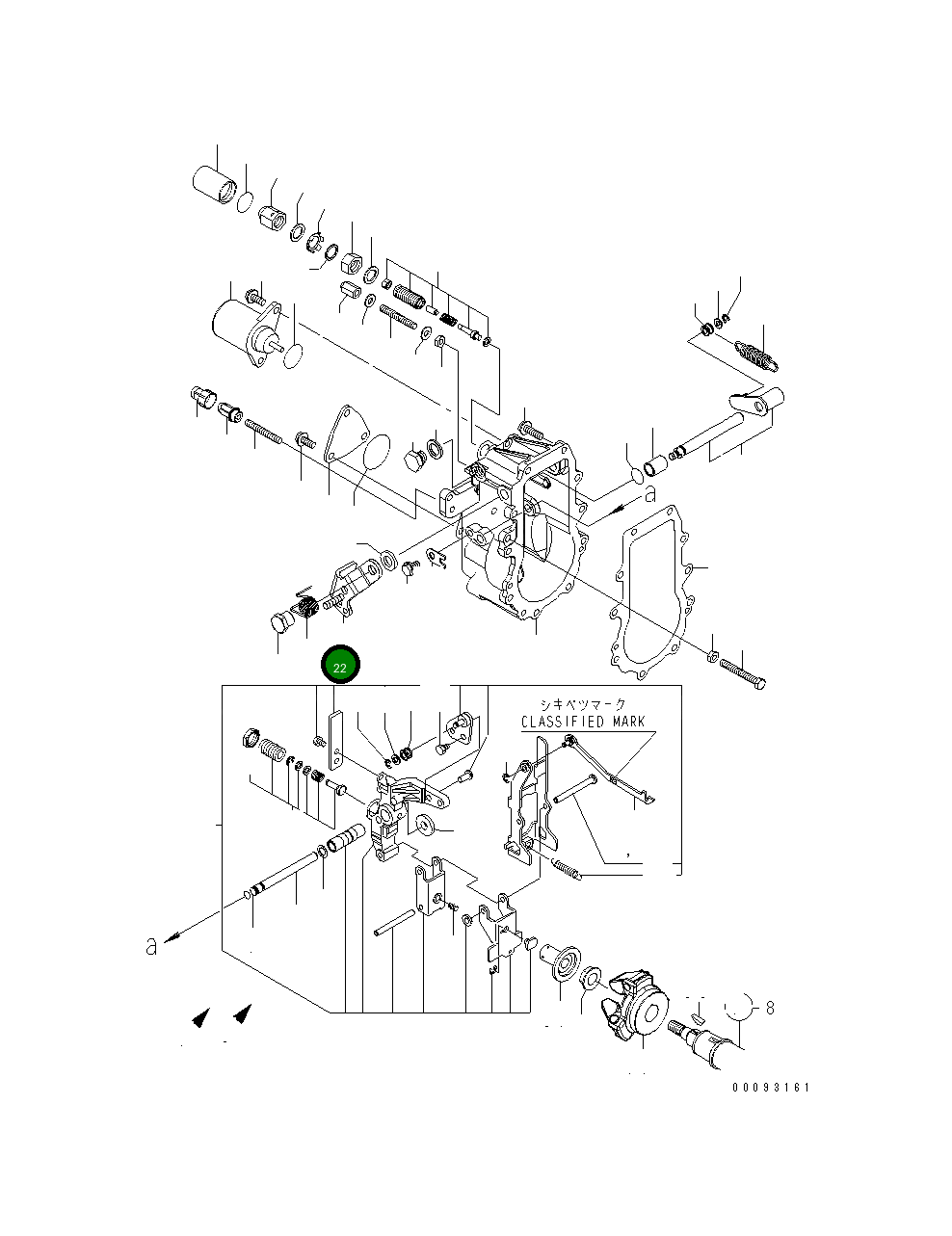 a

22

シキベツマーク
CLASSIFIED MARK

a

8

00093161