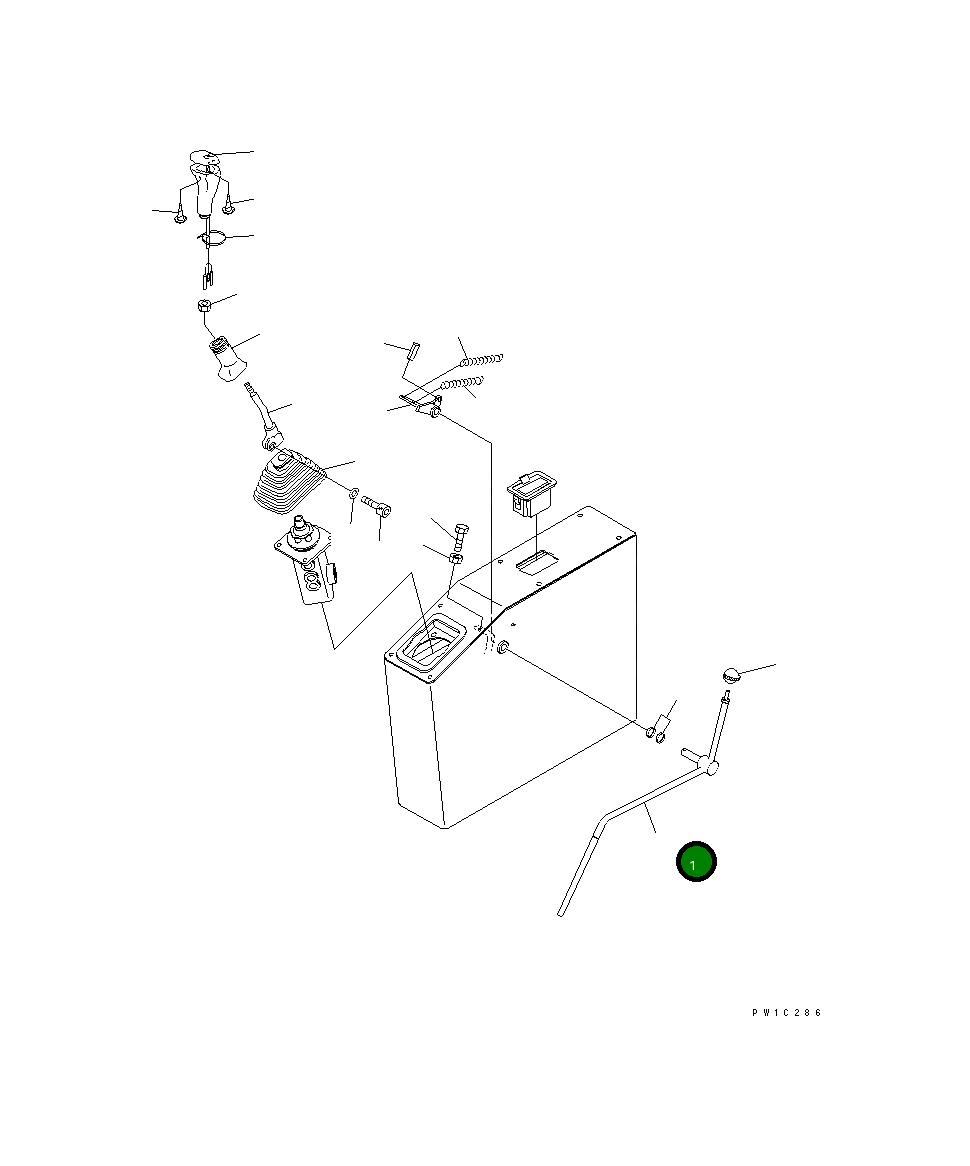 1

PW1C286