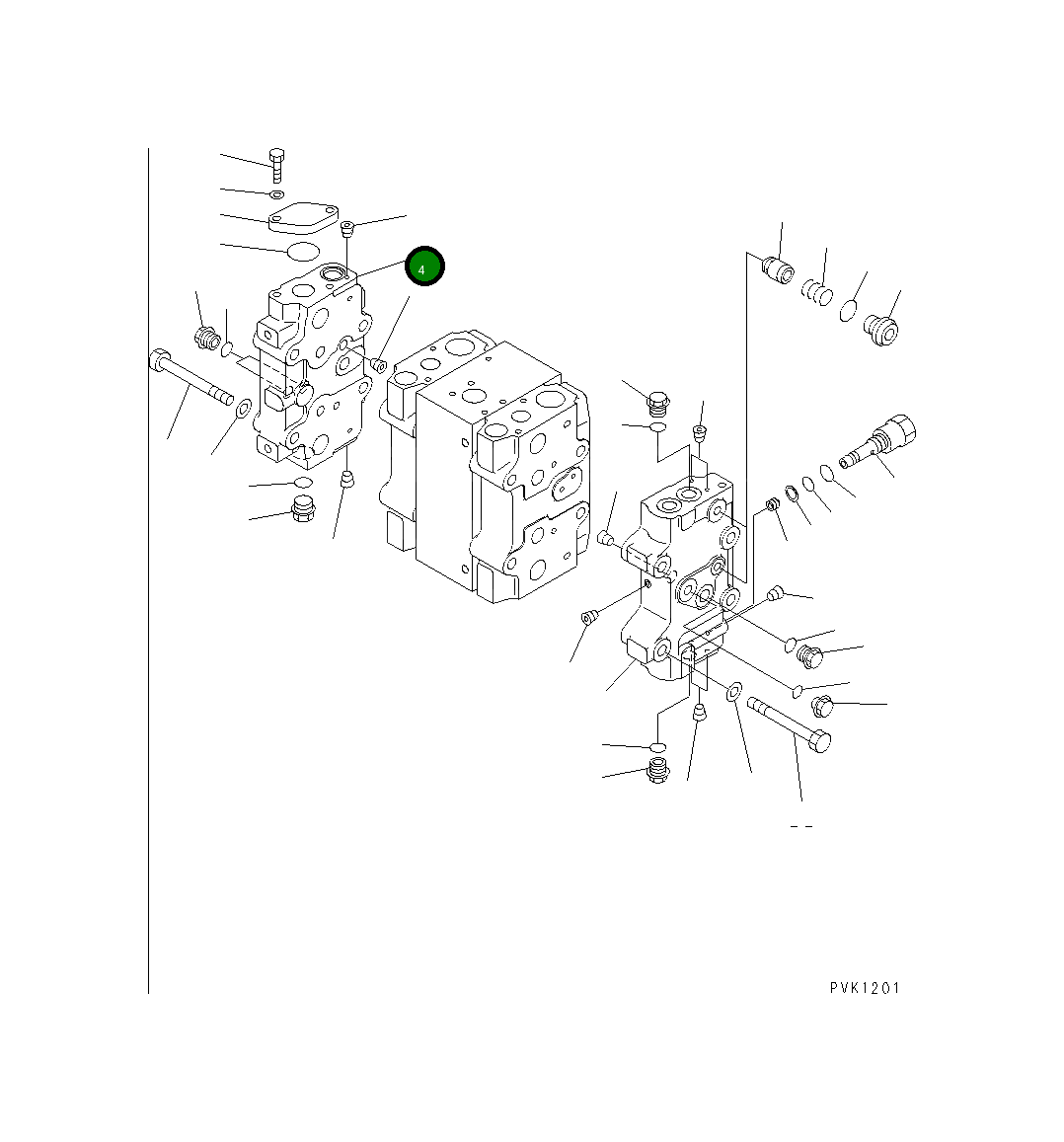 4

PVK1201