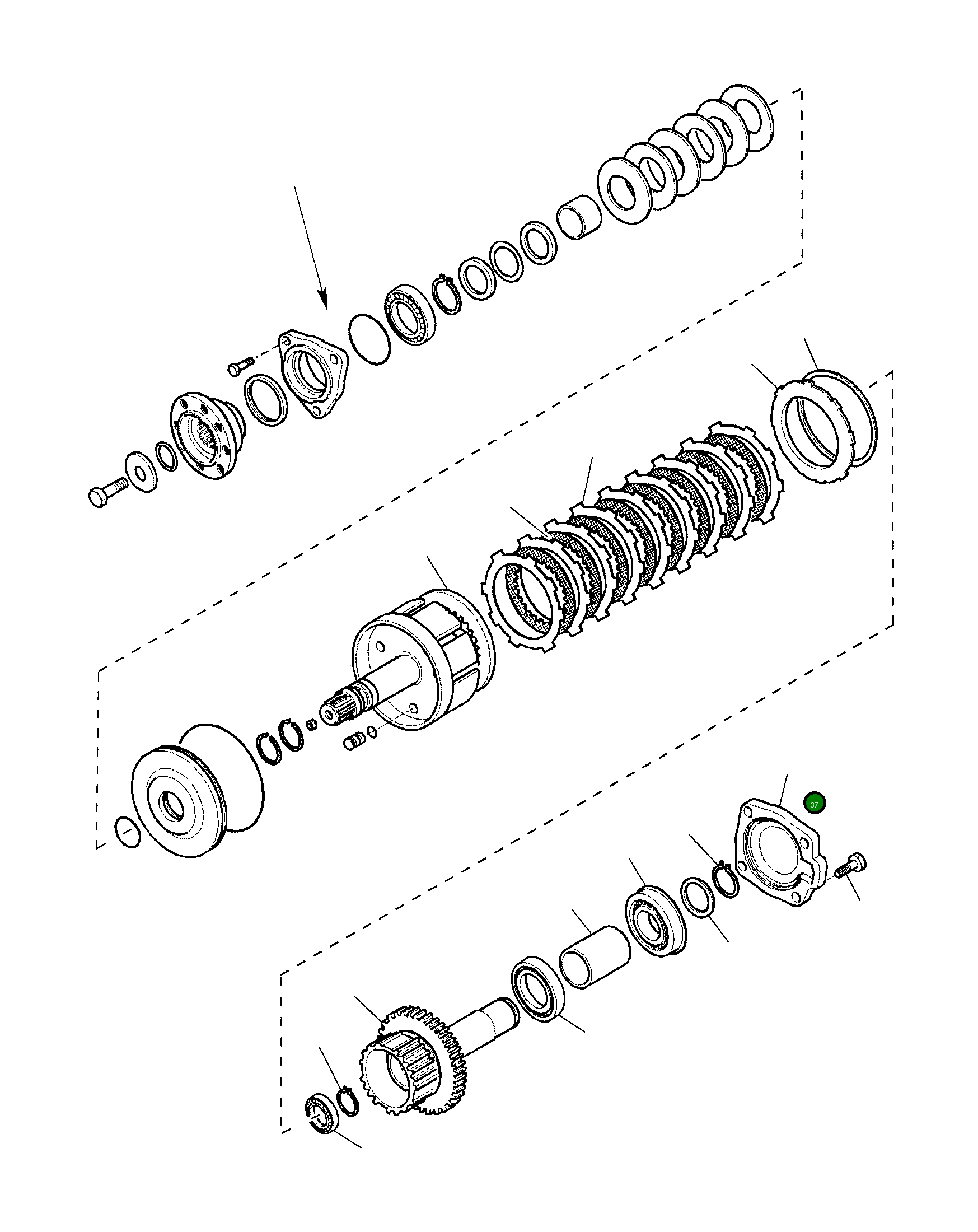 37