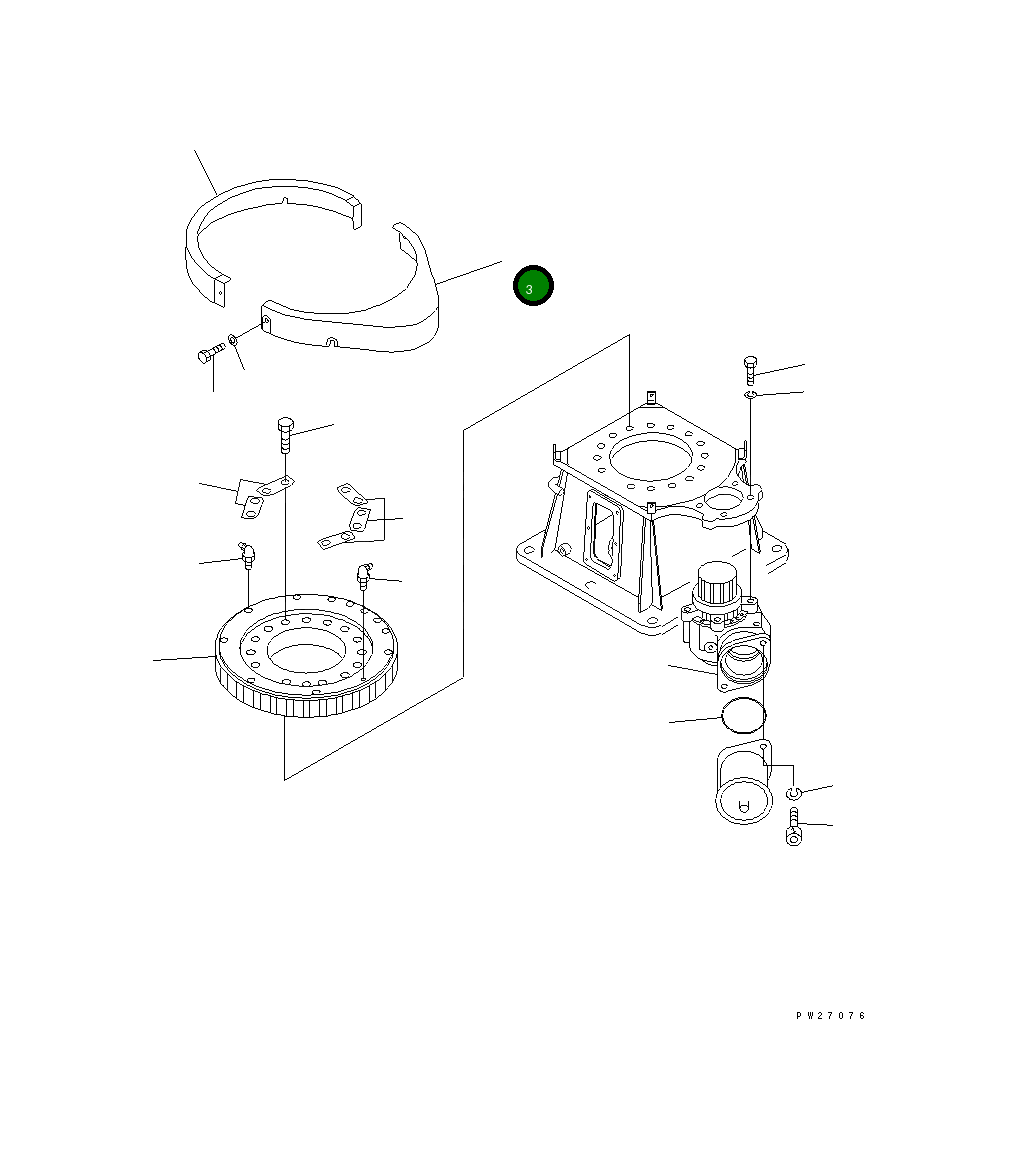 3

PW27076