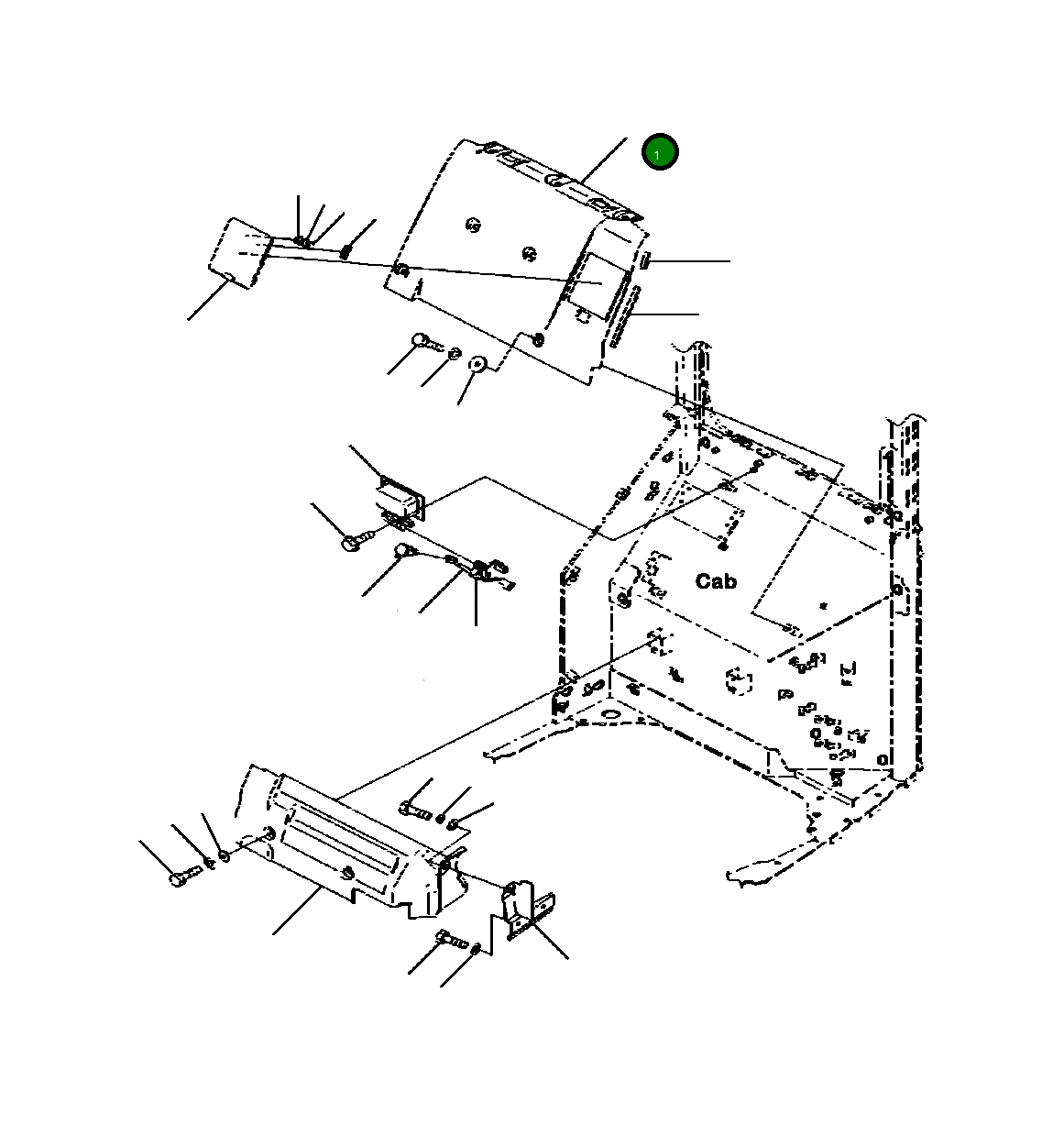 1

Cab