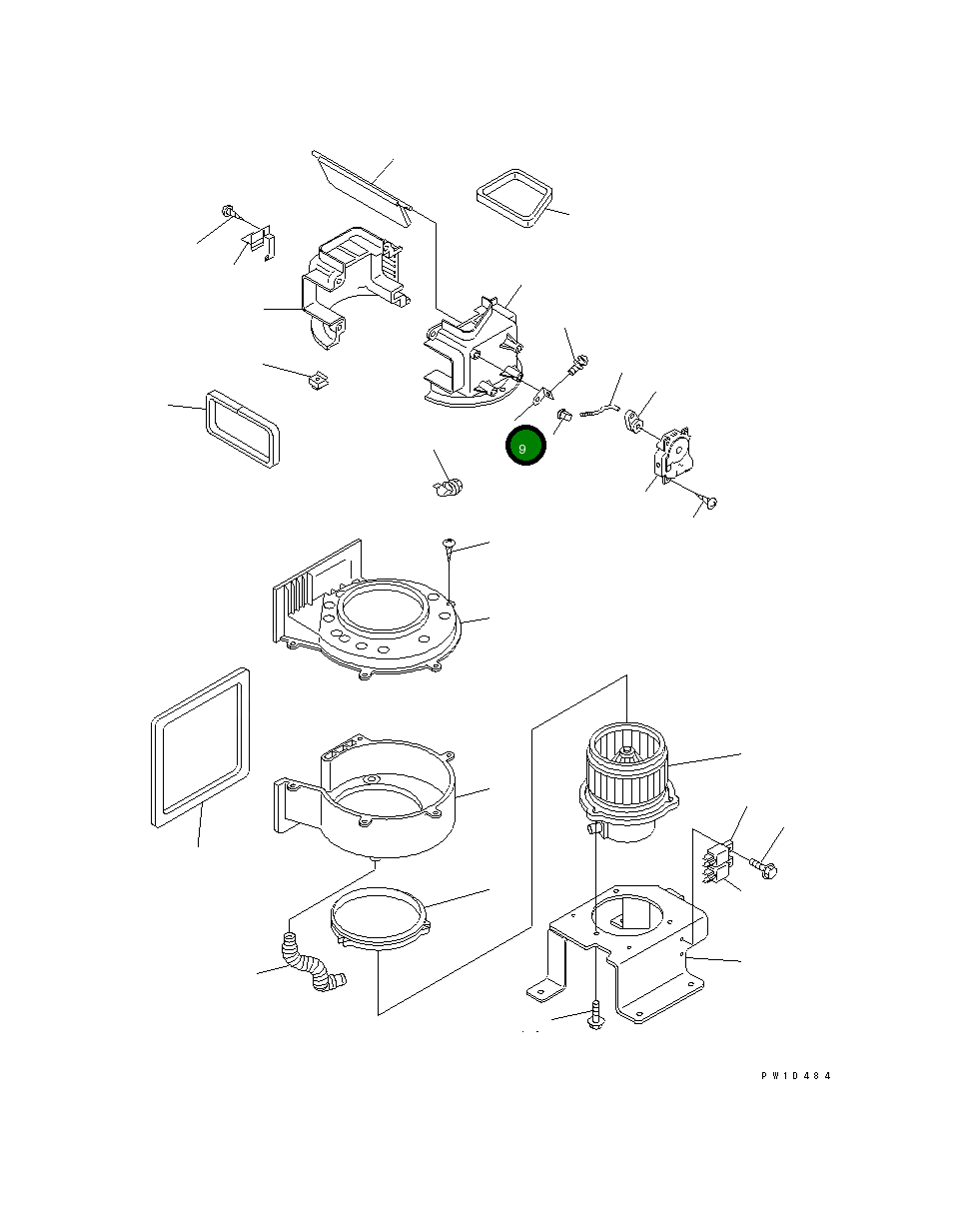 9

PW10484