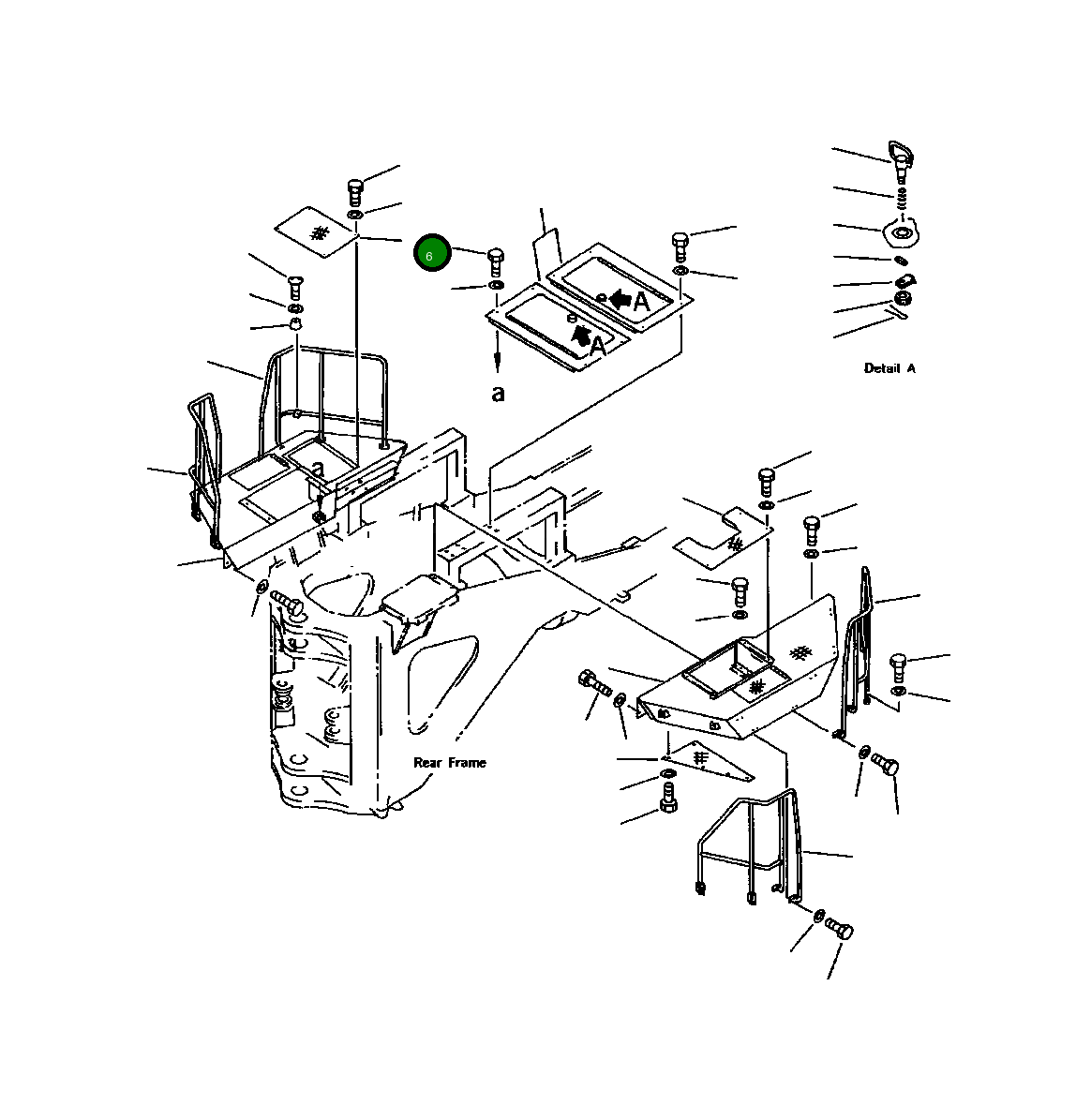 6

A

A

a

a

Detail A

Rear Frame