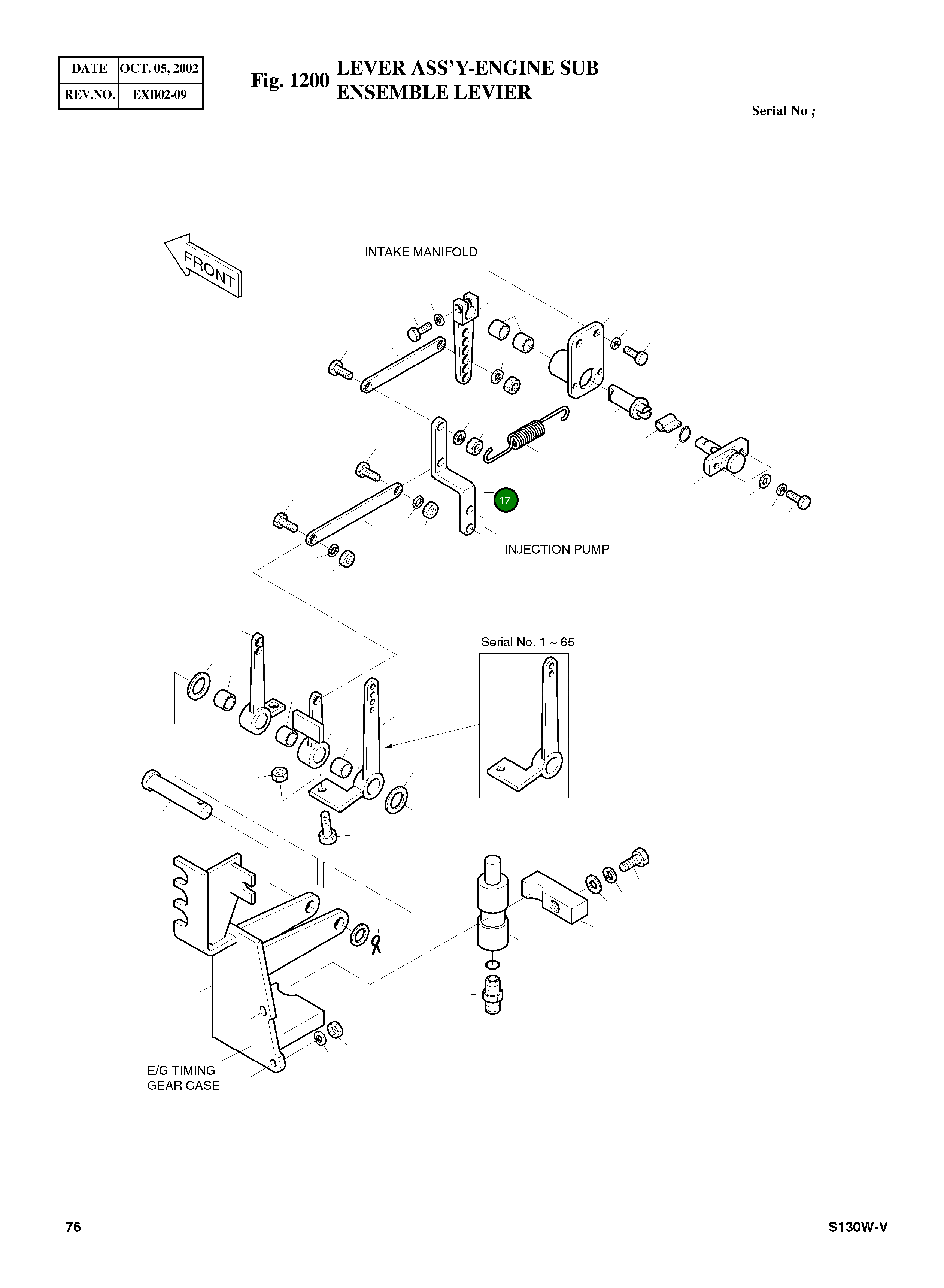 | DATE | OCT. 05, 2002 |
|---|---|
| REV.NO. | EXB02-09 |

Fig. 1200 LEVER ASS'Y-ENGINE SUB
ENSEMBLE LEVIER

Serial No ;

FRONT

INTAKE MANIFOLD

17

INJECTION PUMP

Serial No. 1 ~ 65

E/G TIMING
GEAR CASE

76

S130W-V