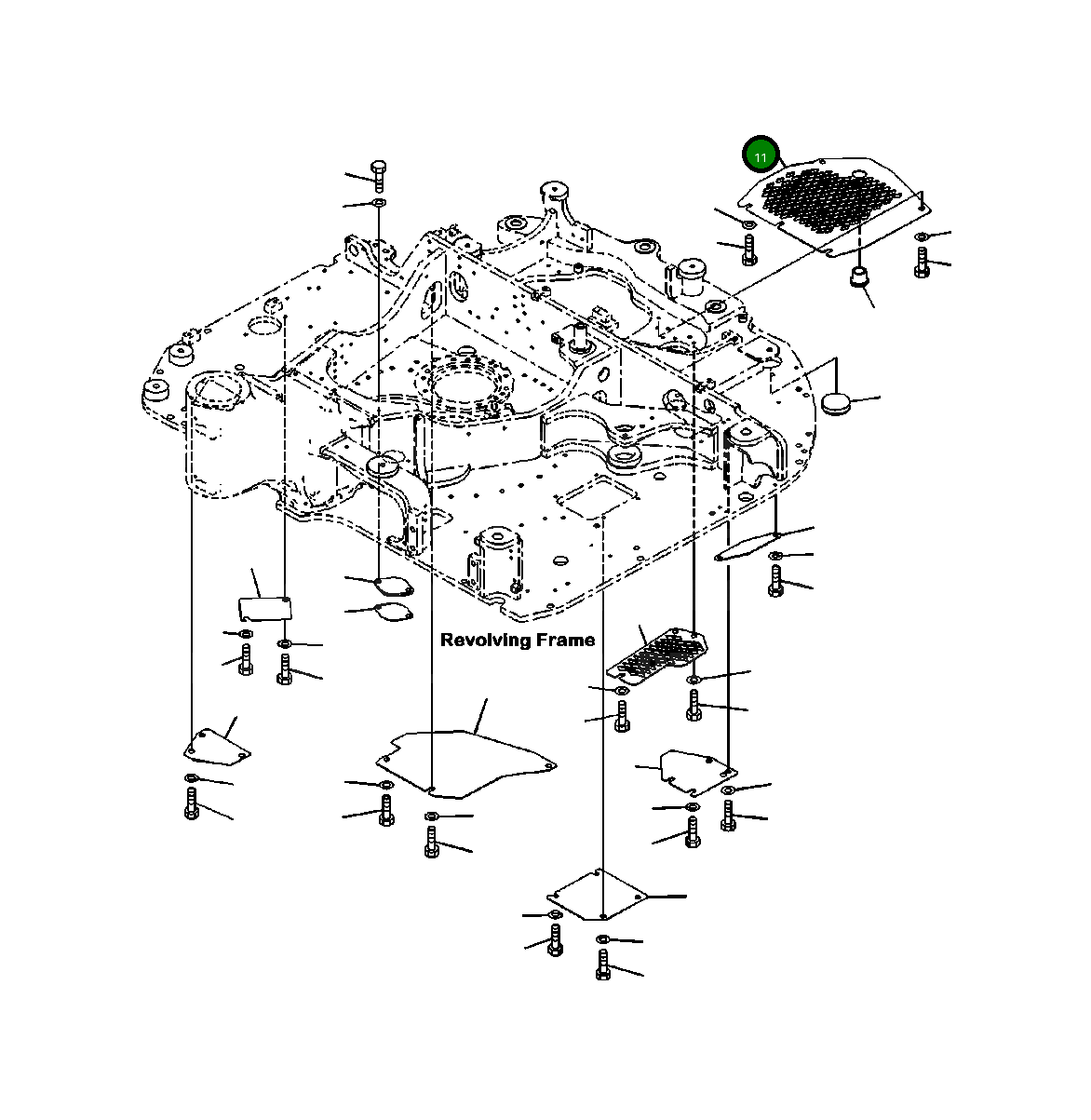 11

Revolving Frame