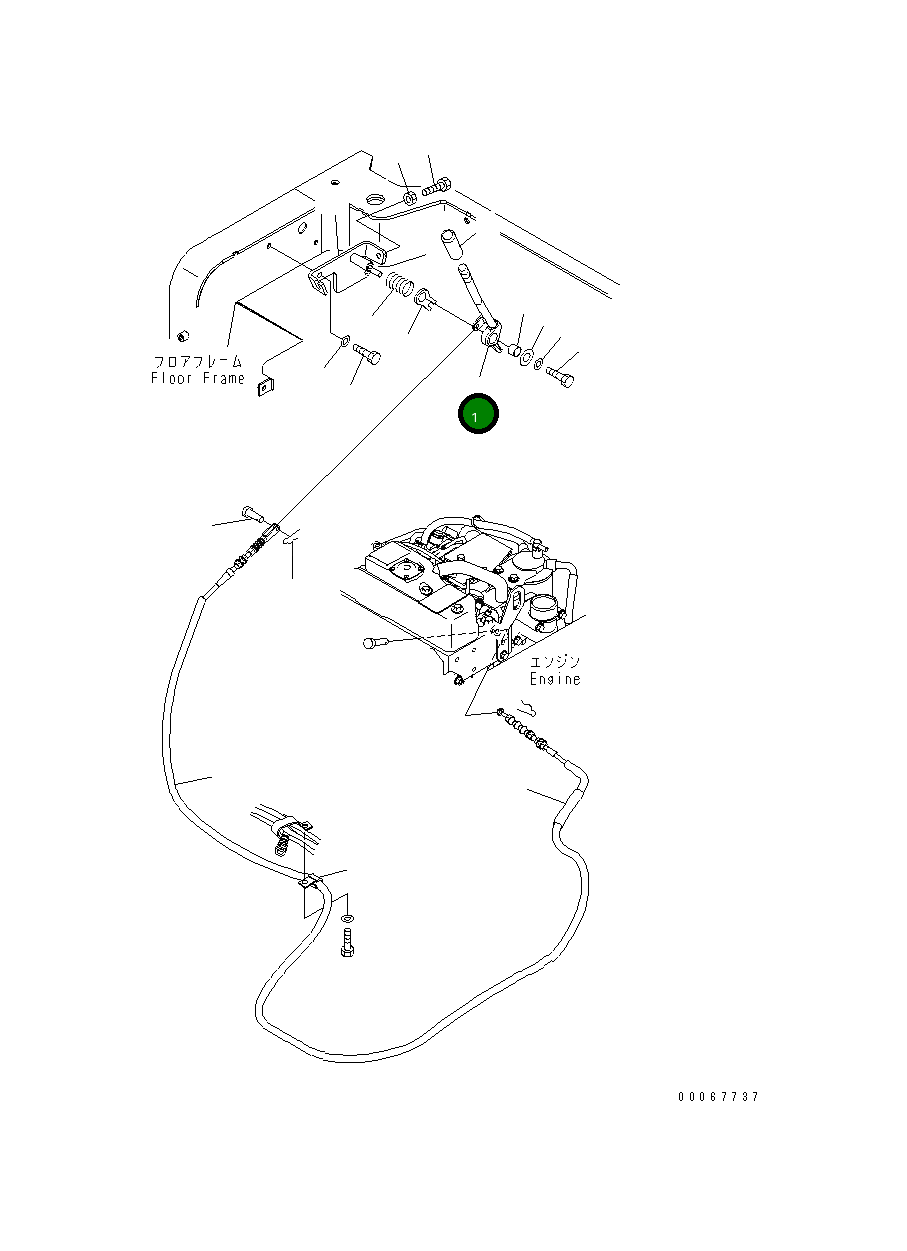 フロアフレーム
Floor Frame

1

エンジン
Engine

00067737