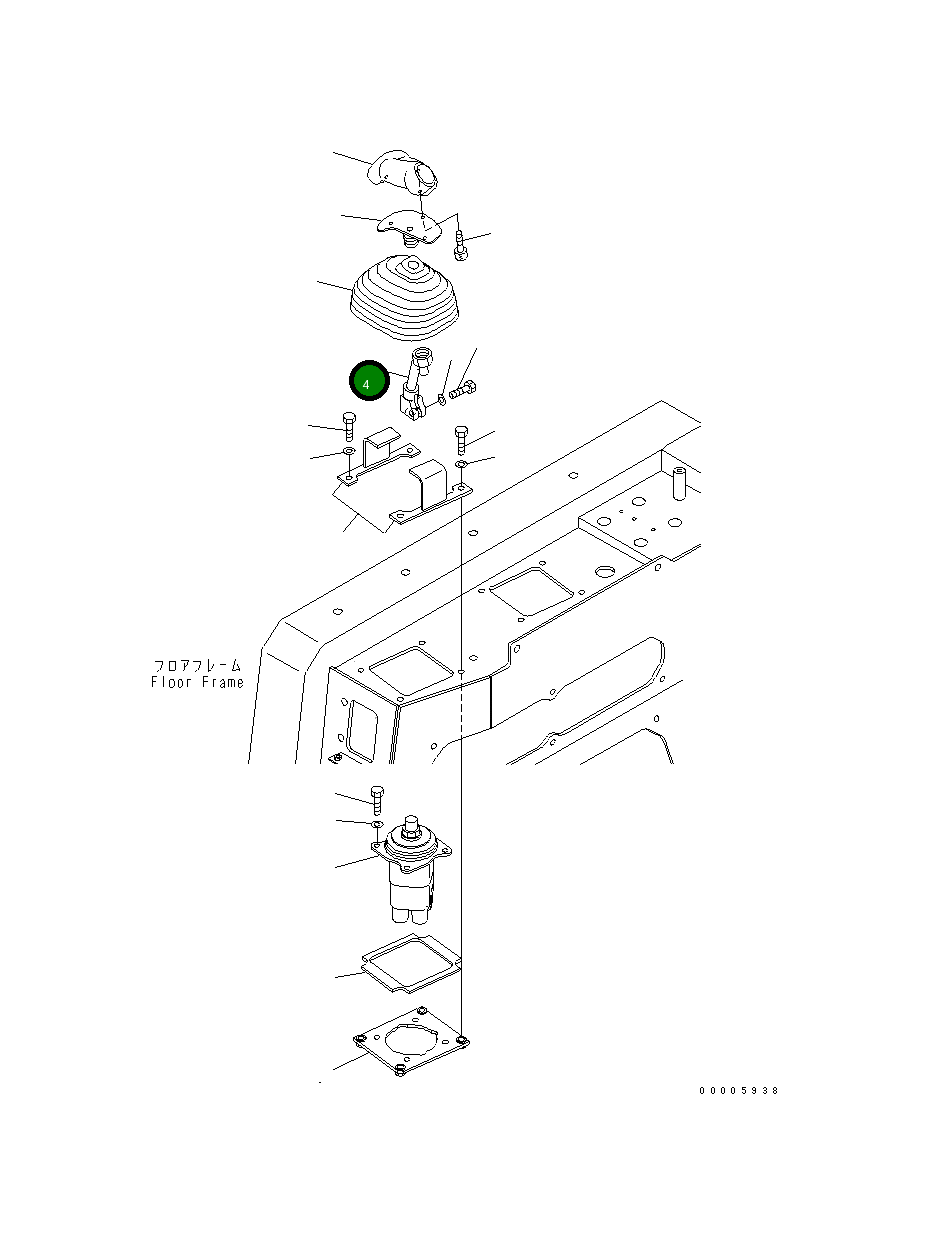 4

フロアフレーム
Floor Frame

00005938