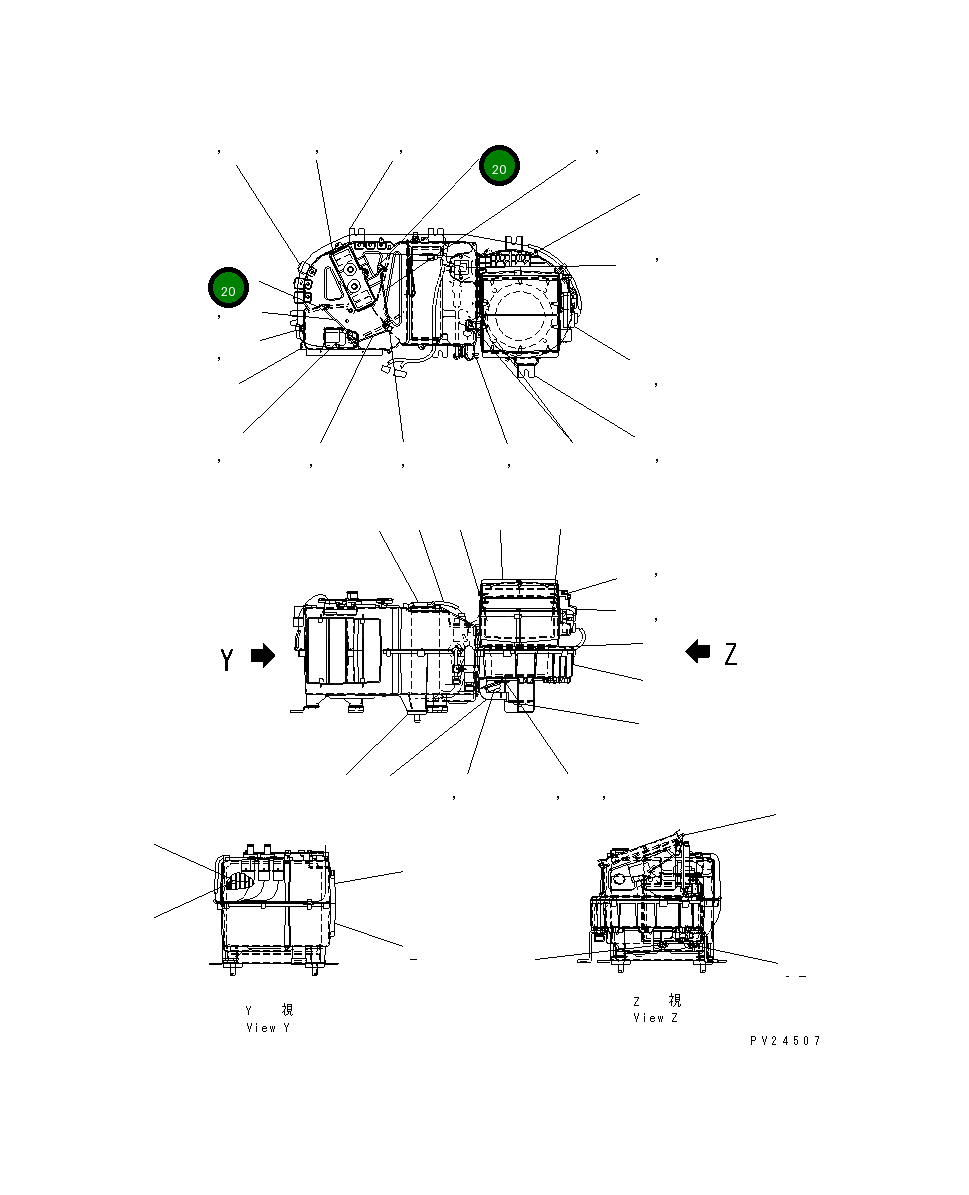 20

20

Y

Z

Y 視
View Y

Z 視
View Z

PV24507